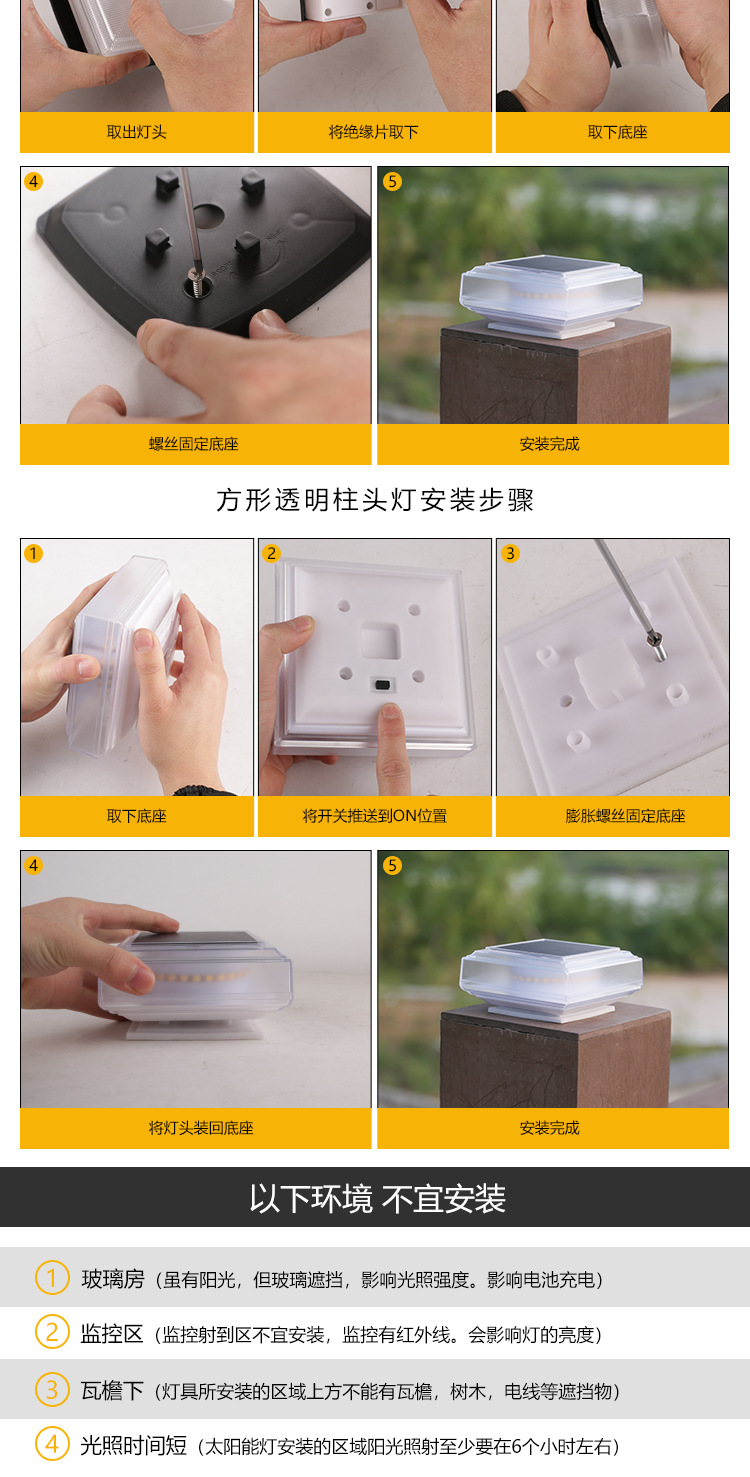 取出灯头

将绝缘片取下

取下底座

4

螺丝固定底座

5

安装完成

方形透明柱头灯安装步骤

1

取下底座

2

将开关推送到ON位置

3

膨胀螺丝固定底座

4

将灯头装回底座

5

安装完成

以下环境 不宜安装

1 玻璃房（虽有阳光，但玻璃遮挡，影响光照强度。影响电池充电）

2 监控区（监控射到区不宜安装，监控有红外线。会影响灯的亮度）

3 瓦檐下（灯具所安装的区域上方不能有瓦檐，树木，电线等遮挡物）

4 光照时间短（太阳能灯安装的区域阳光照射至少要在6个小时左右）