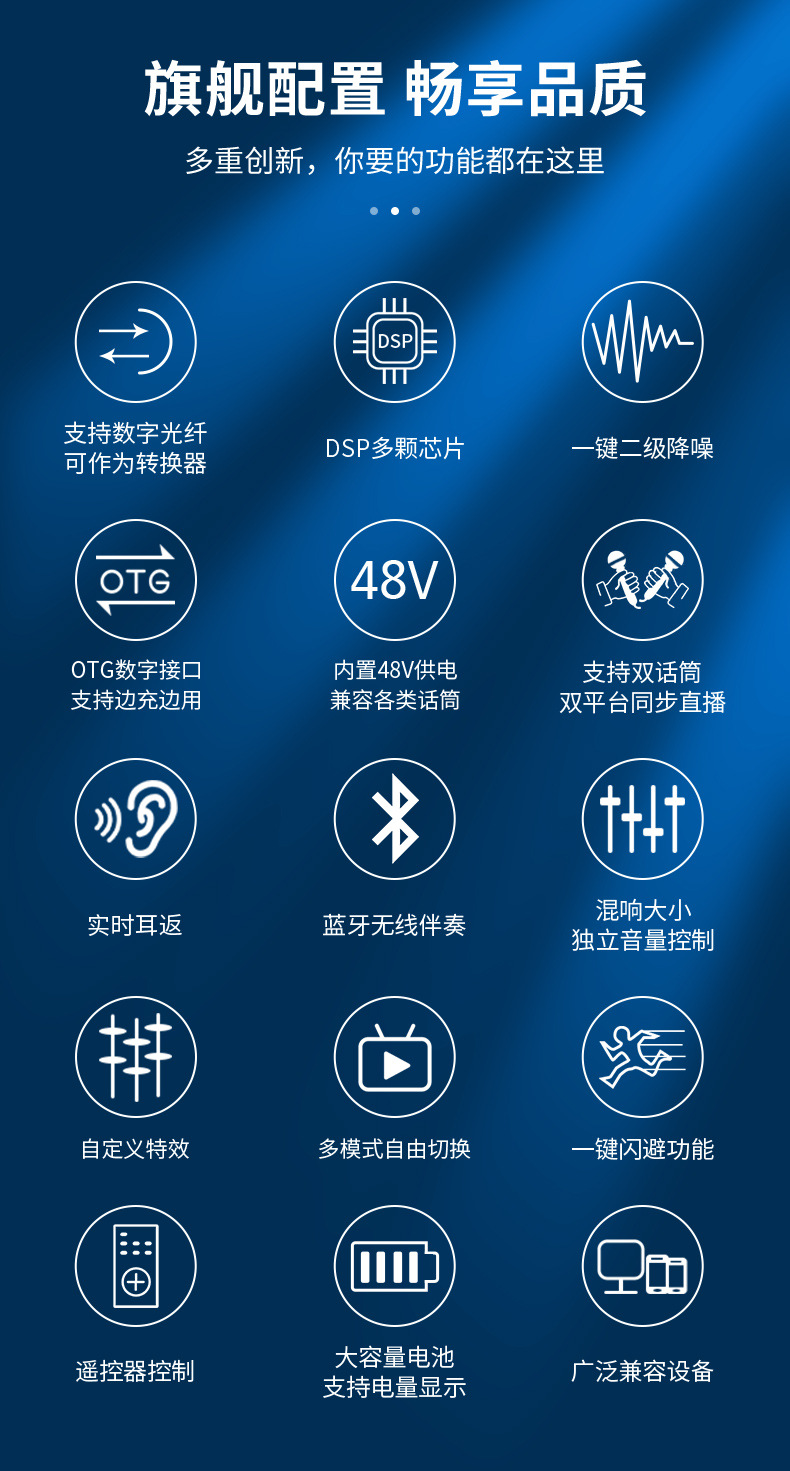 旗舰配置 畅享品质

多重创新，你要的功能都在这里

DSP

支持数字光纤
可作为转换器

DSP多颗芯片

一键二级降噪

OTG

48V

OTG数字接口
支持边充边用

内置48V供电
兼容各类话筒

支持双话筒
双平台同步直播

实时耳返

蓝牙无线伴奏

混响大小
独立音量控制

自定义特效

多模式自由切换

一键闪避功能

遥控器控制

大容量电池
支持电量显示

广泛兼容设备