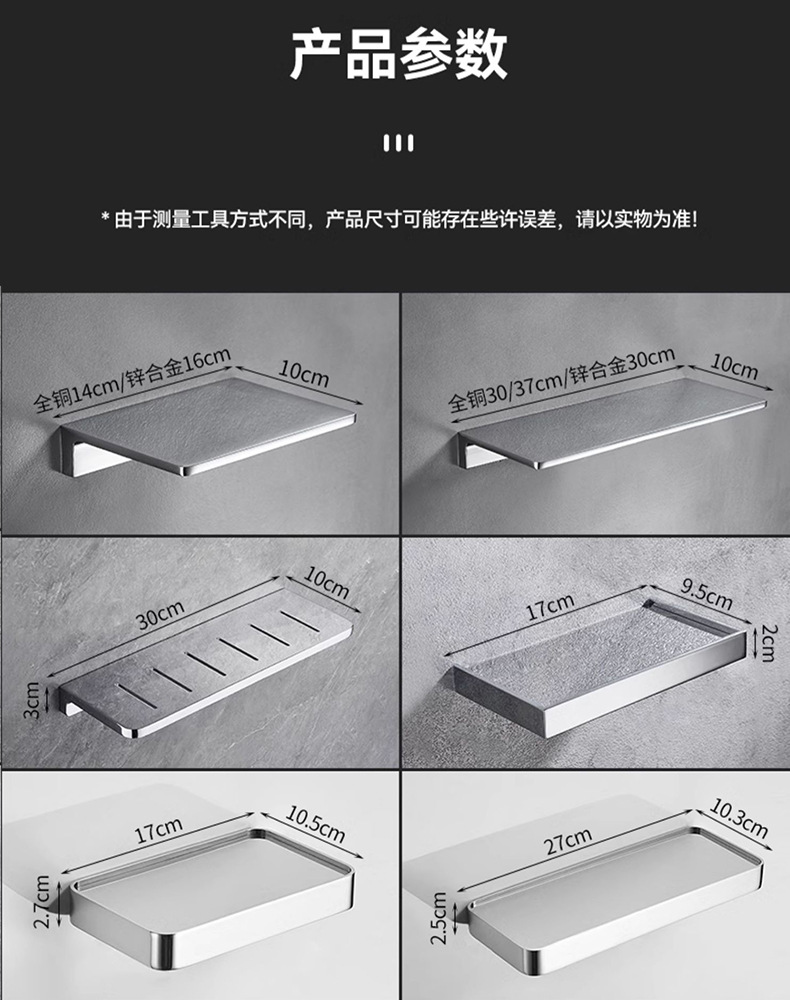 产品参数

* 由于测量工具方式不同，产品尺寸可能存在些许误差，请以实物为准!

全铜14cm/锌合金16cm
10cm

全铜30/37cm/锌合金30cm
10cm

30cm
10cm
3cm

17cm
9.5cm
2cm

17cm
10.5cm
2.7cm

27cm
10.3cm
2.5cm