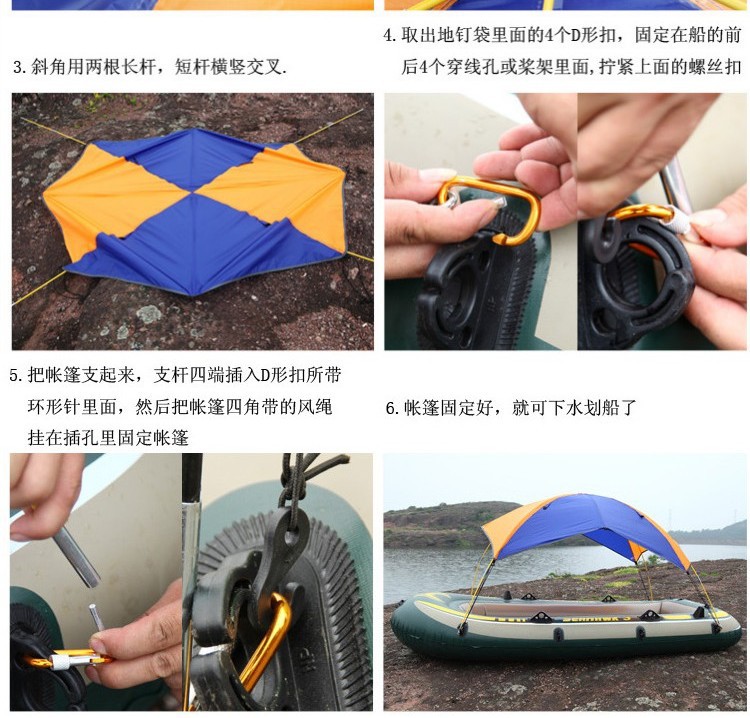 3. 斜角用两根长杆，短杆横竖交叉.

4. 取出地钉袋里面的4个D形扣，固定在船的前后4个穿线孔或桨架里面，拧紧上面的螺丝扣

5. 把帐篷支起来，支杆四端插入D形扣所带环形针里面，然后把帐篷四角带的风绳挂在插孔里固定帐篷

6. 帐篷固定好，就可下水划船了