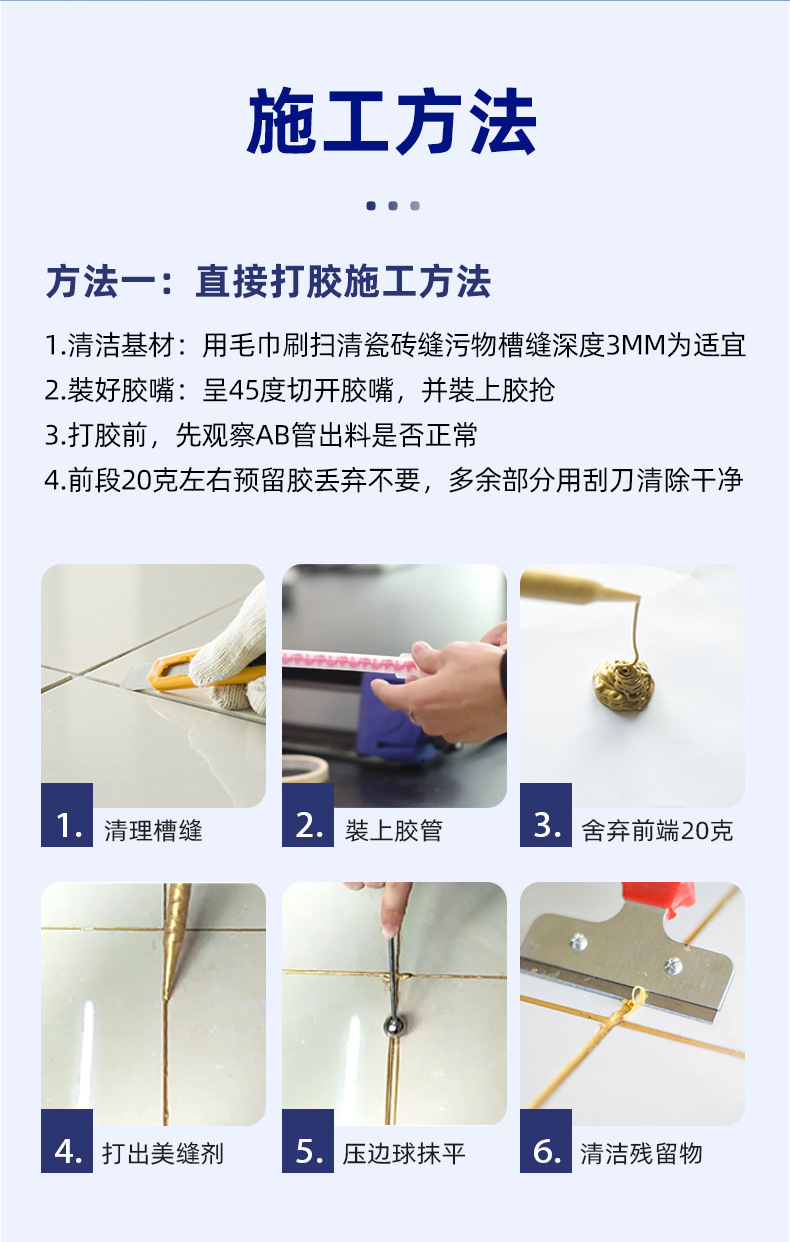 施工方法

方法一：直接打胶施工方法

1.清洁基材：用毛巾刷扫清瓷砖缝污物槽缝深度3MM为适宜
2.装好胶嘴：呈45度切开胶嘴，并装上胶抢
3.打胶前，先观察AB管出料是否正常
4.前段20克左右预留胶丢弃不要，多余部分用刮刀清除干净

1. 清理槽缝

2. 装上胶管

3. 舍弃前端20克

4. 打出美缝剂

5. 压边球抹平

6. 清洁残留物