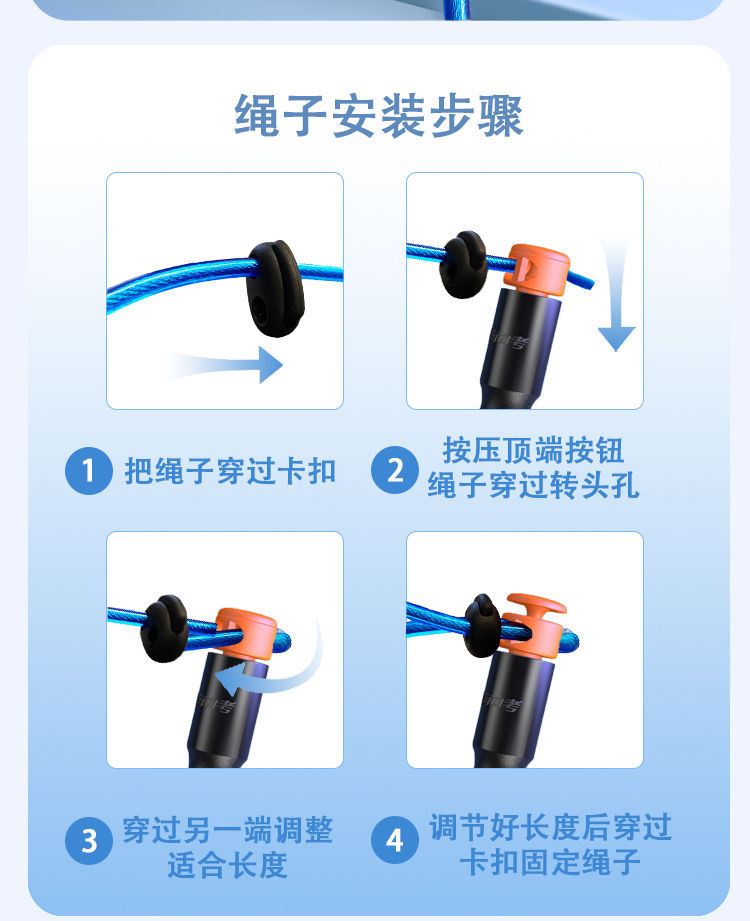 绳子安装步骤

1 把绳子穿过卡扣

2 按压顶端按钮 绳子穿过转头孔

3 穿过另一端调整 适合长度

4 调节好长度后穿过 卡扣固定绳子