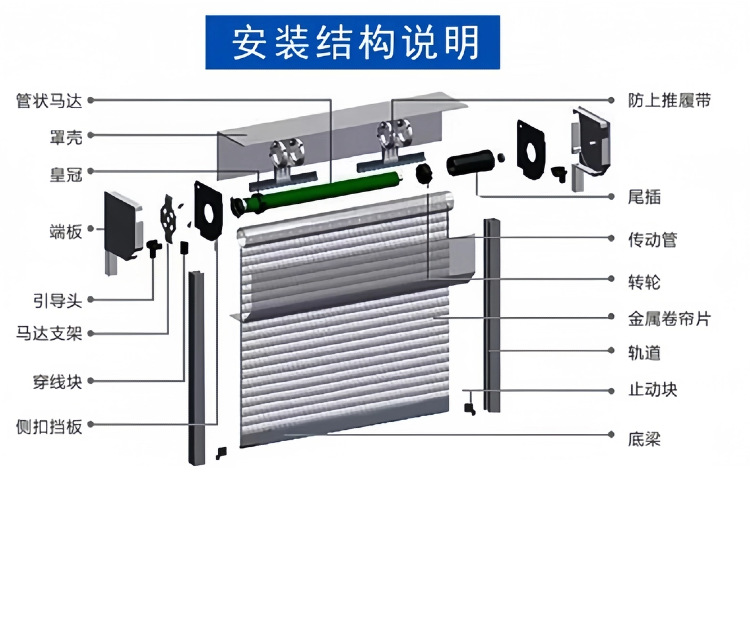 安装结构说明

管状马达
罩壳
皇冠
端板
引导头
马达支架
穿线块
侧扣挡板

防上推履带
尾插
传动管
转轮
金属卷帘片
轨道
止动块
底梁