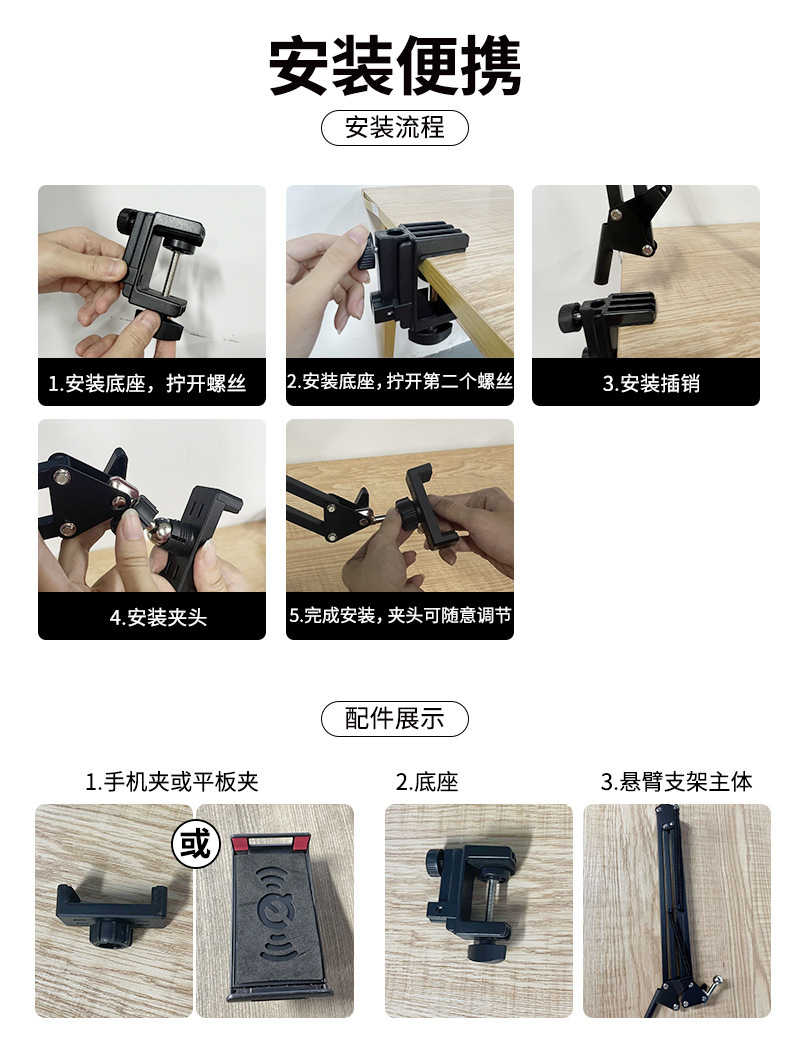 安装便携

安装流程

1.安装底座，拧开螺丝

2.安装底座，拧开第二个螺丝

3.安装插销

4.安装夹头

5.完成安装，夹头可随意调节

配件展示

1.手机夹或平板夹

或

2.底座

3.悬臂支架主体