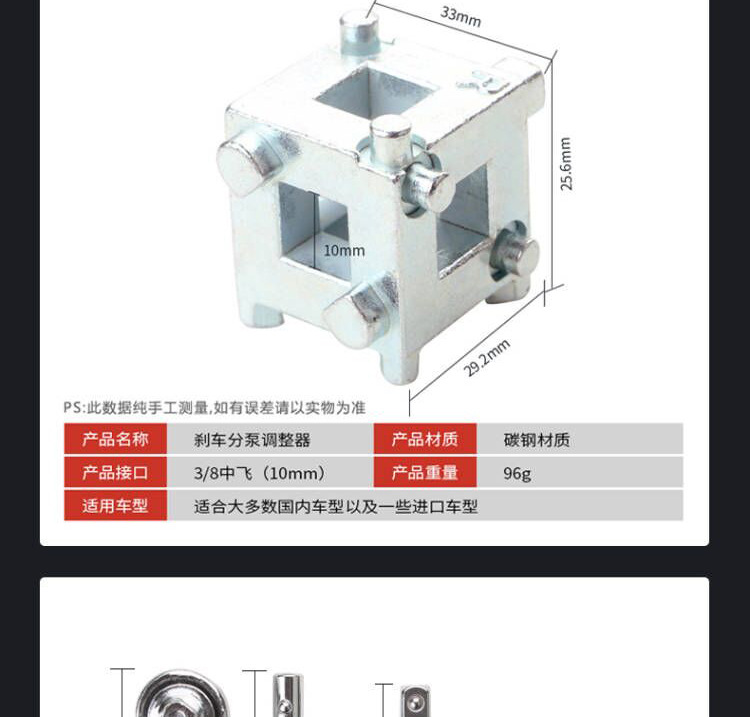 33mm

25.6mm

10mm

29.2mm

PS:此数据纯手工测量,如有误差请以实物为准

| 产品名称 | 刹车分泵调整器 | 产品材质 | 碳钢材质 |
|---|---|---|---|
| 产品接口 | 3/8中飞（10mm） | 产品重量 | 96g |
| 适用车型 | 适合大多数国内车型以及一些进口车型 | | |