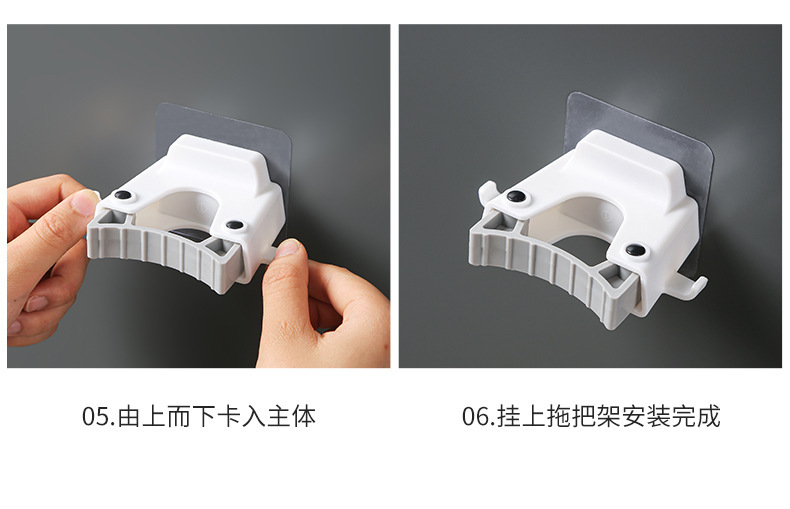 05.由上而下卡入主体

06.挂上拖把架安装完成