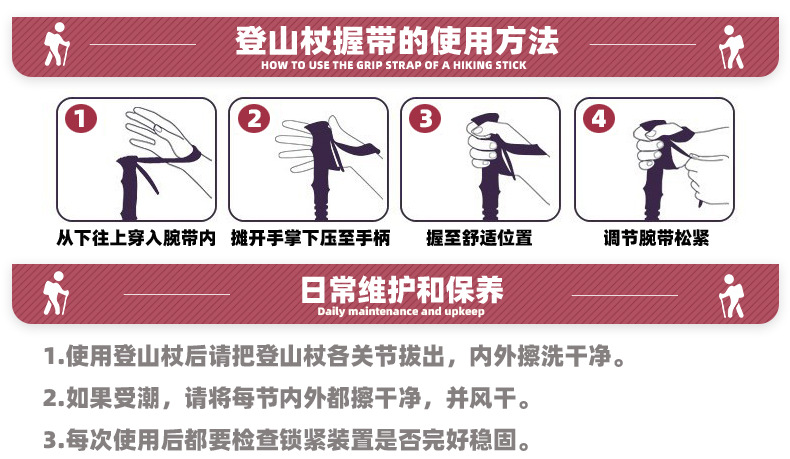 登山杖握带的使用方法
HOW TO USE THE GRIP STRAP OF A HIKING STICK

1
从下往上穿入腕带内

2
摊开手掌下压至手柄

3
握至舒适位置

4
调节腕带松紧

日常维护和保养
Daily maintenance and upkeep

1.使用登山杖后请把登山杖各关节拔出，内外擦洗干净。

2.如果受潮，请将每节内外都擦干净，并风干。

3.每次使用后都要检查锁紧装置是否完好稳固。