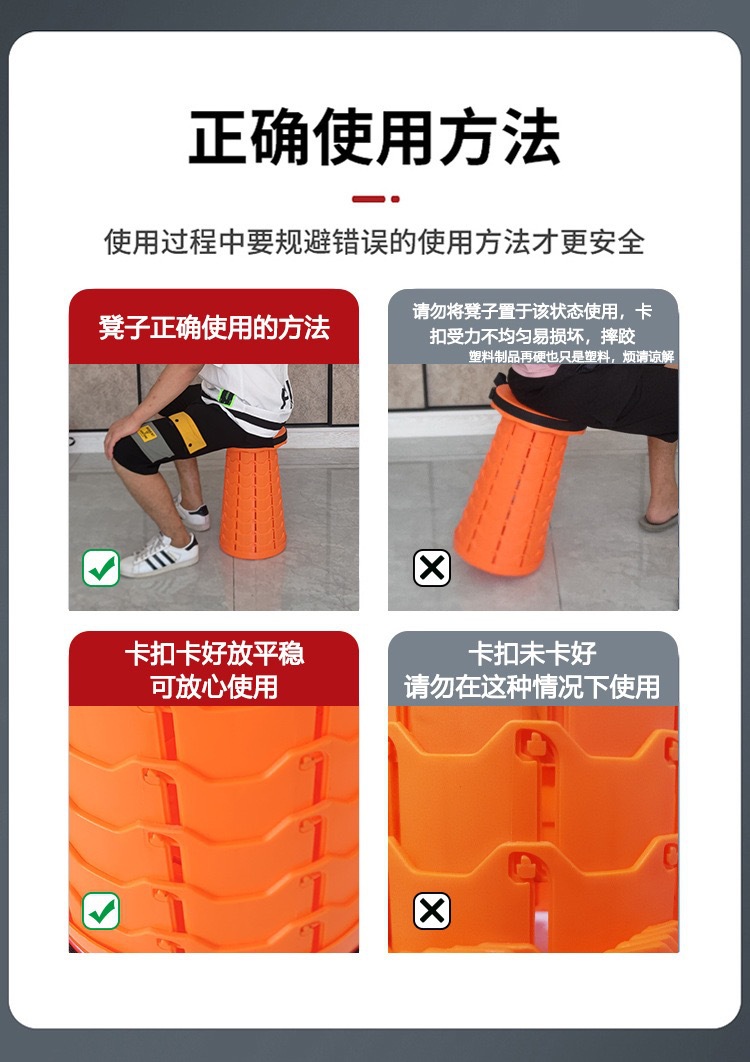 正确使用方法

使用过程中要规避错误的使用方法才更安全

凳子正确使用的方法

请勿将凳子置于该状态使用，卡扣受力不均匀易损坏，摔跤
塑料制品再硬也只是塑料，烦请谅解

卡扣卡好放平稳
可放心使用

卡扣未卡好
请勿在这种情况下使用