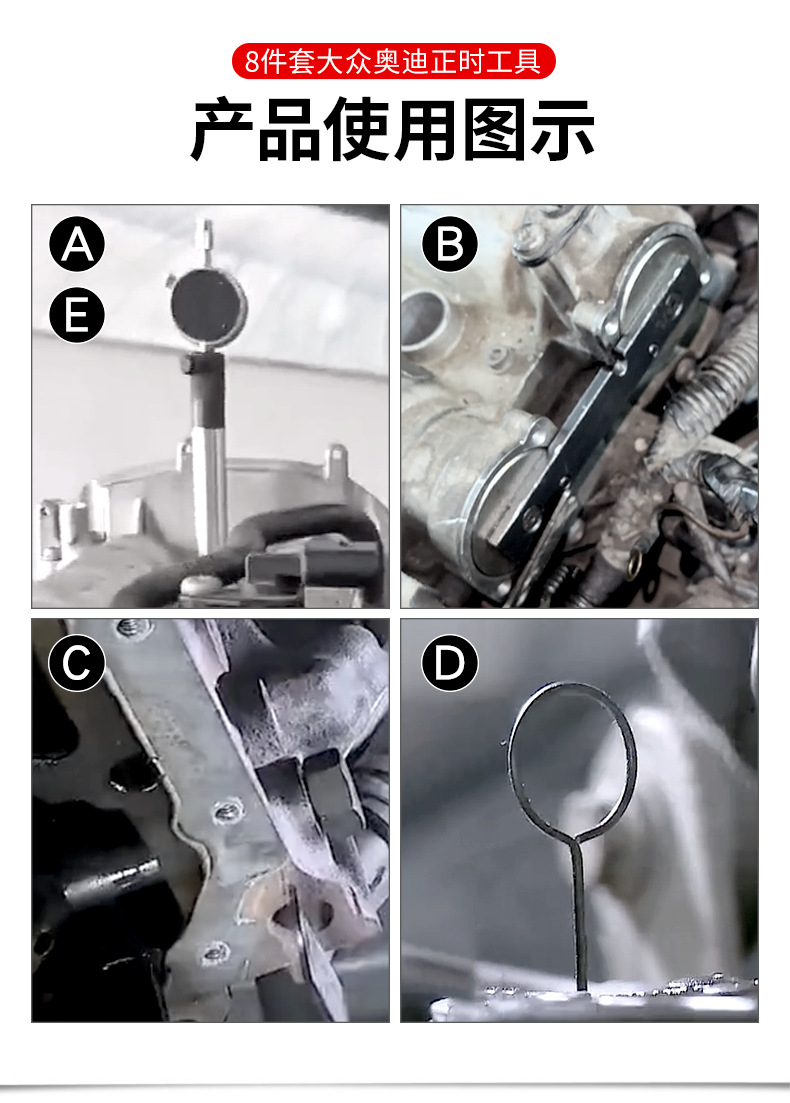 8件套大众奥迪正时工具

产品使用图示

A
E

B

C

D