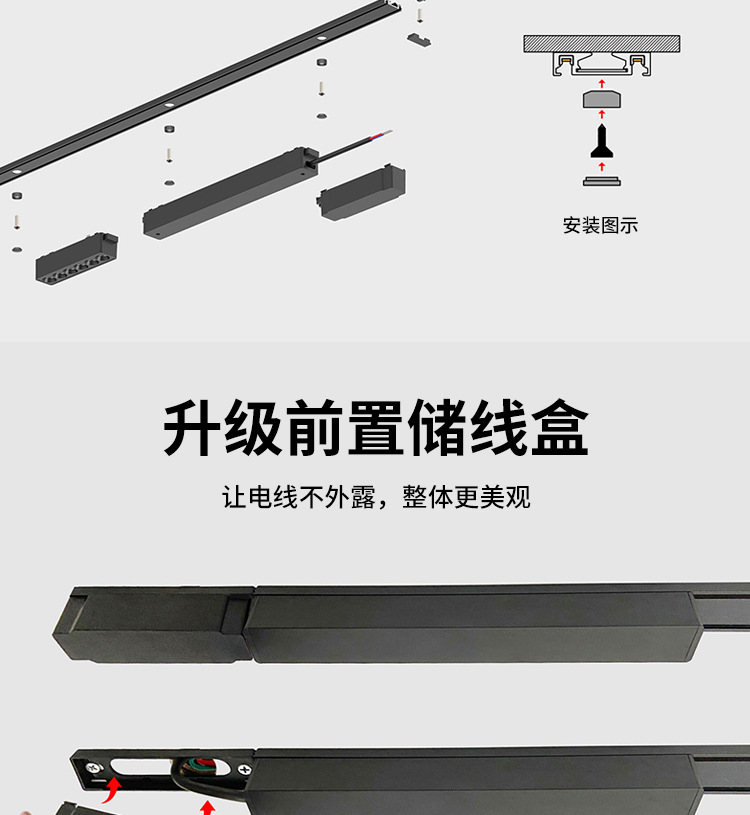 安装图示

升级前置储线盒

让电线不外露，整体更美观