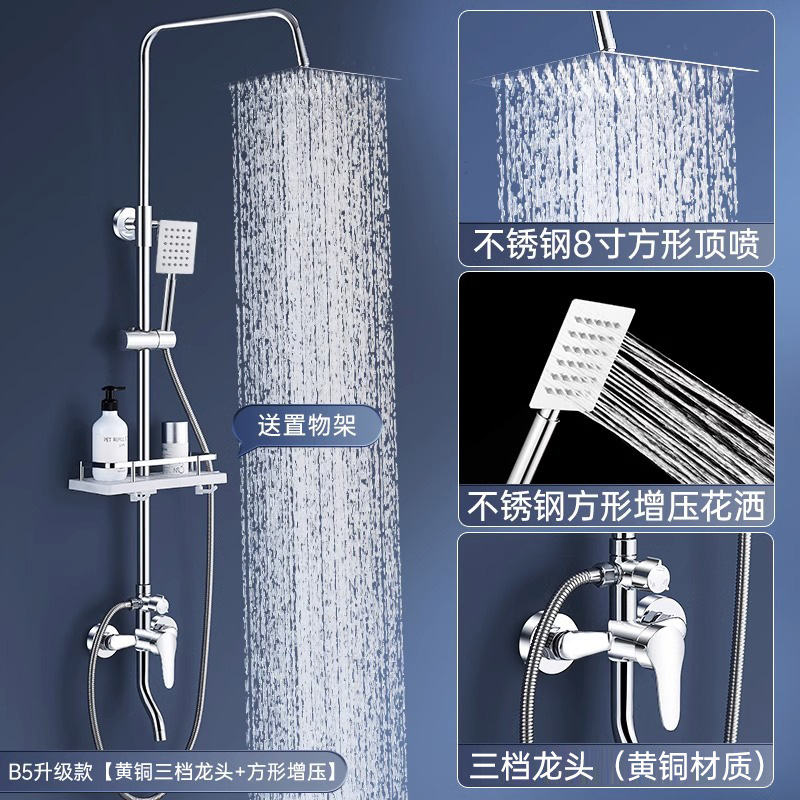 送置物架

B5升级款【黄铜三档龙头+方形增压】

不锈钢8寸方形顶喷

不锈钢方形增压花洒

三档龙头（黄铜材质）