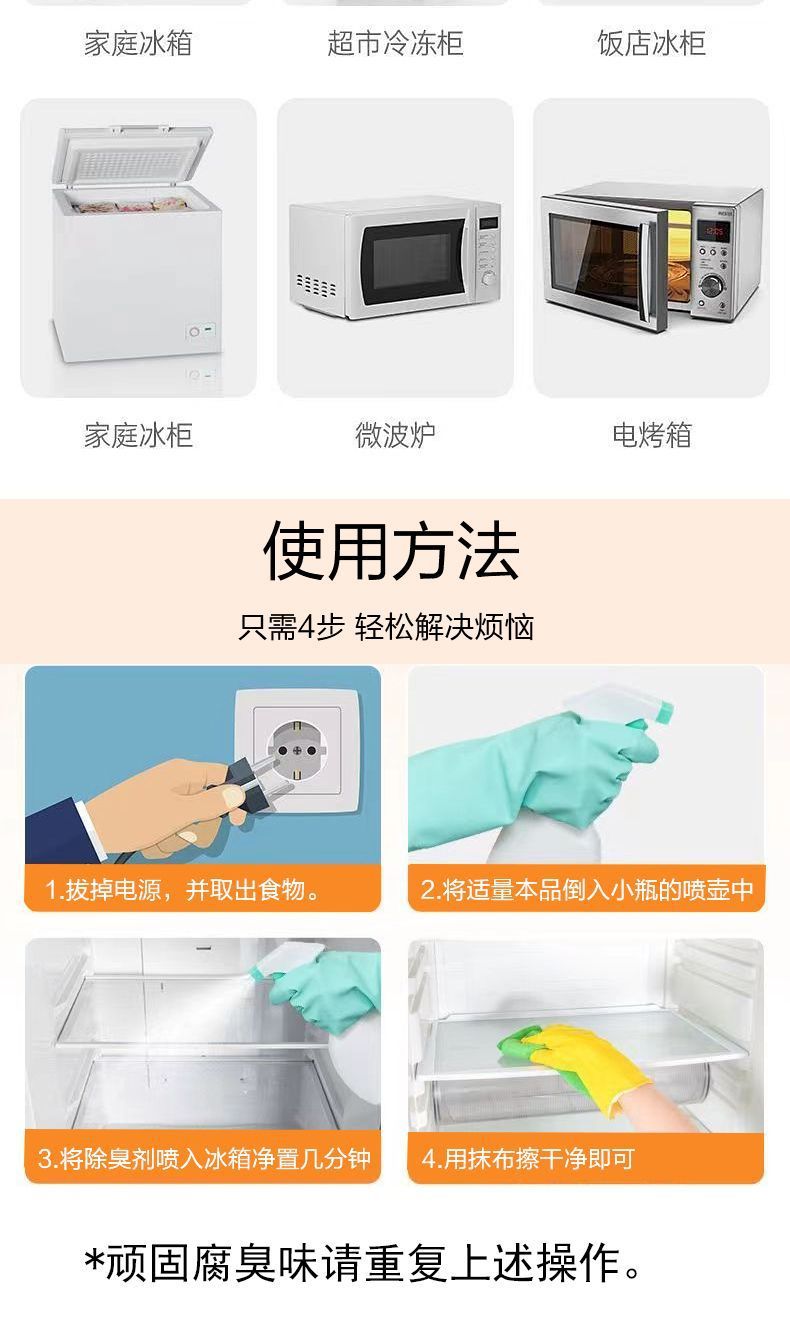 家庭冰箱　超市冷冻柜　饭店冰柜

家庭冰柜　微波炉　电烤箱

使用方法

只需4步 轻松解决烦恼

1.拔掉电源，并取出食物。

2.将适量本品倒入小瓶的喷壶中

3.将除臭剂喷入冰箱净置几分钟

4.用抹布擦干净即可

*顽固腐臭味请重复上述操作。