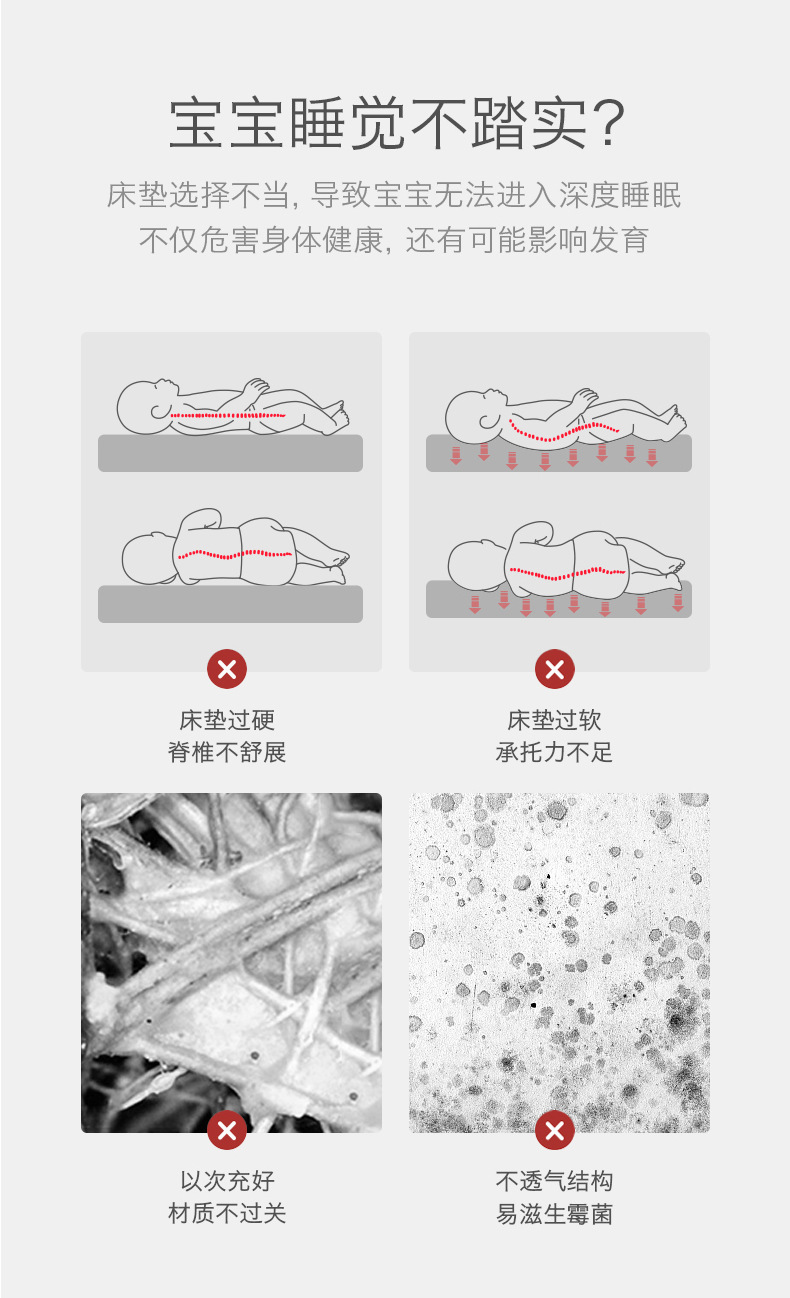 宝宝睡觉不踏实?

床垫选择不当, 导致宝宝无法进入深度睡眠
不仅危害身体健康, 还有可能影响发育

床垫过硬
脊椎不舒展

床垫过软
承托力不足

以次充好
材质不过关

不透气结构
易滋生霉菌