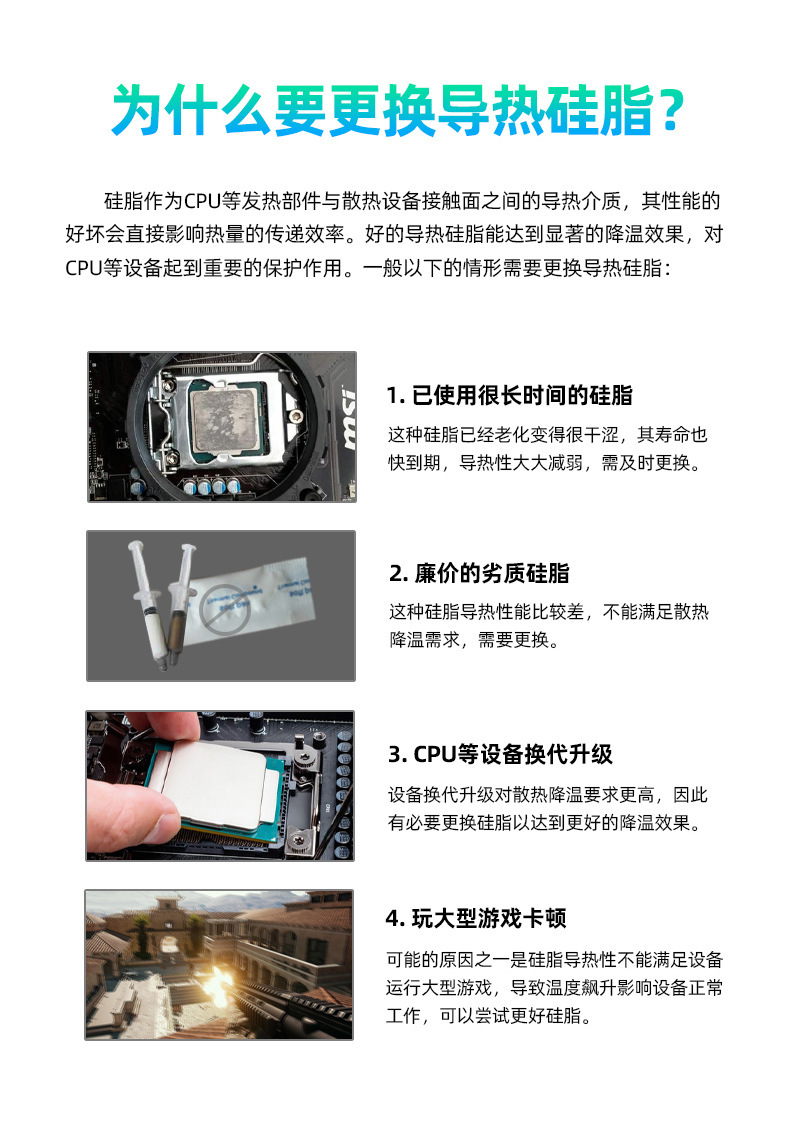 为什么要更换导热硅脂？

硅脂作为CPU等发热部件与散热设备接触面之间的导热介质，其性能的好坏会直接影响热量的传递效率。好的导热硅脂能达到显著的降温效果，对CPU等设备起到重要的保护作用。一般以下的情形需要更换导热硅脂：

msi

1. 已使用很长时间的硅脂

这种硅脂已经老化变得很干涩，其寿命也快到期，导热性大大减弱，需及时更换。

2. 廉价的劣质硅脂

这种硅脂导热性能比较差，不能满足散热降温需求，需要更换。

3. CPU等设备换代升级

设备换代升级对散热降温要求更高，因此有必要更换硅脂以达到更好的降温效果。

4. 玩大型游戏卡顿

可能的原因之一是硅脂导热性不能满足设备运行大型游戏，导致温度飙升影响设备正常工作，可以尝试更好硅脂。