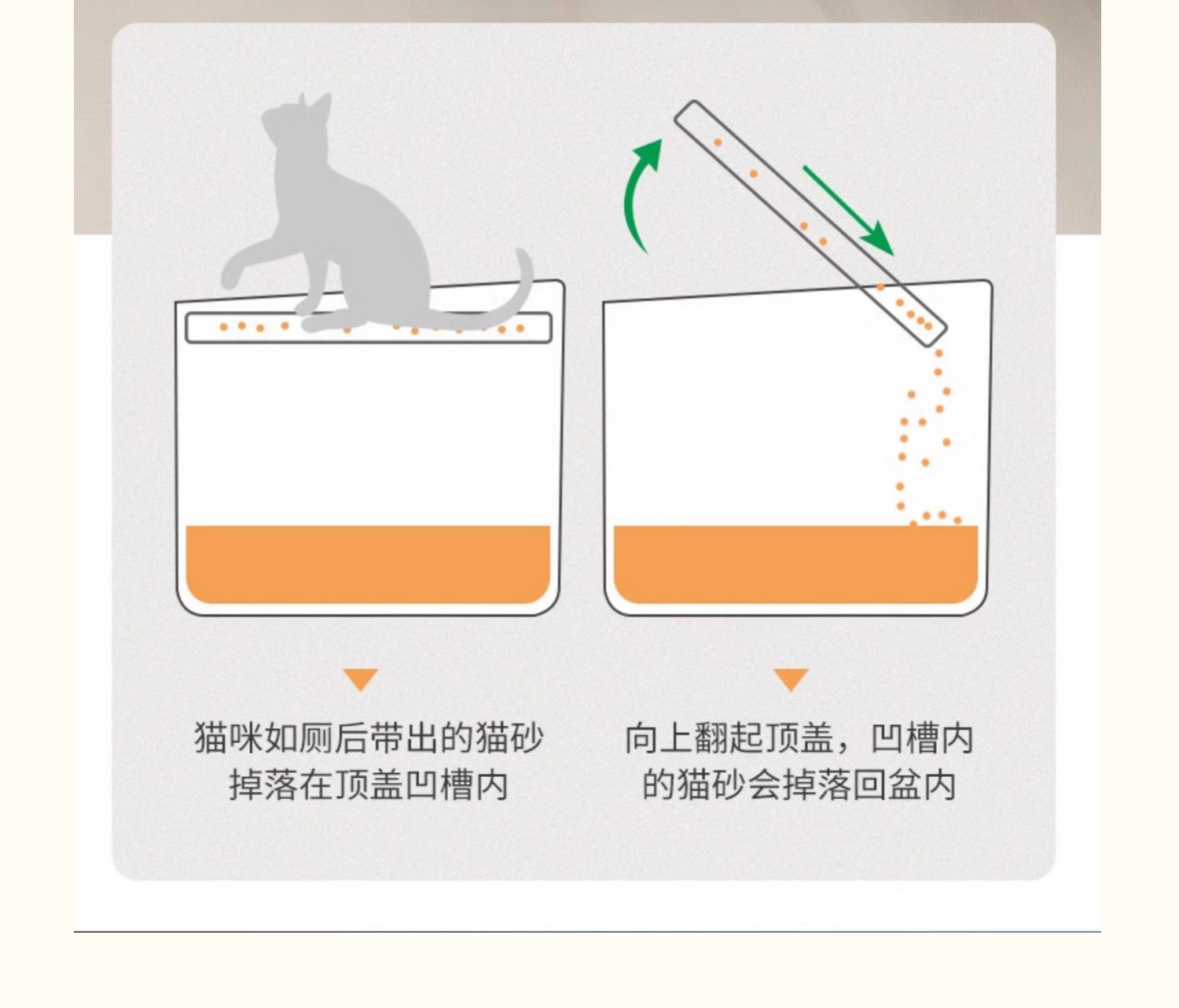 猫咪如厕后带出的猫砂掉落在顶盖凹槽内

向上翻起顶盖，凹槽内的猫砂会掉落回盆内