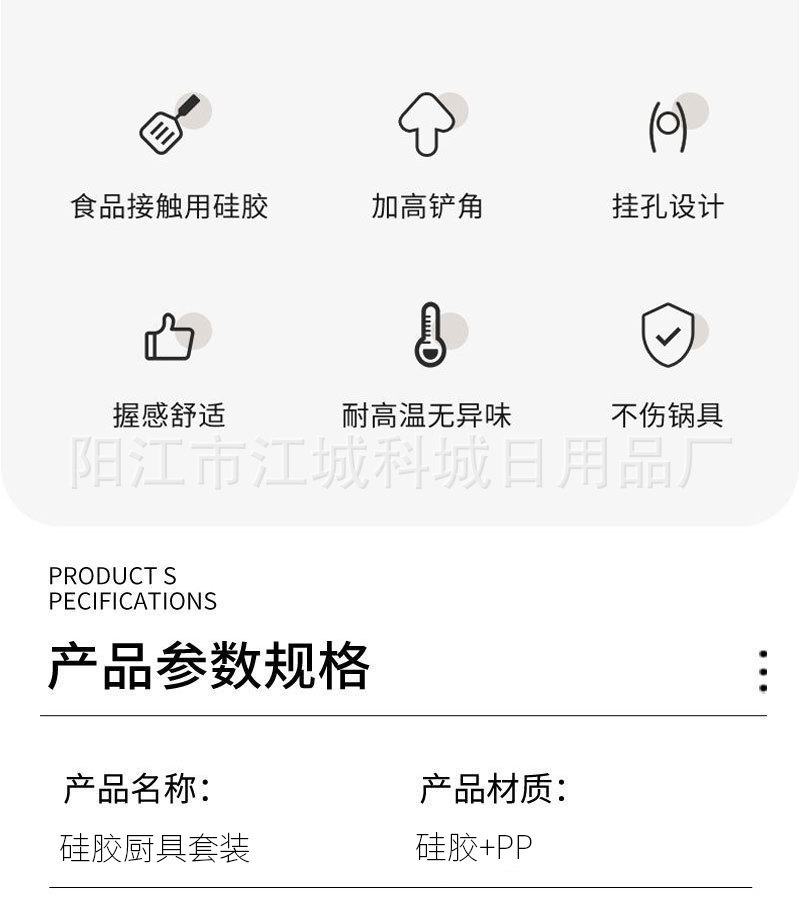 食品接触用硅胶

加高铲角

挂孔设计

握感舒适

耐高温无异味

不伤锅具

PRODUCT S
PECIFICATIONS

产品参数规格

产品名称:
硅胶厨具套装

产品材质:
硅胶+PP

阳江市江城科城日用品厂