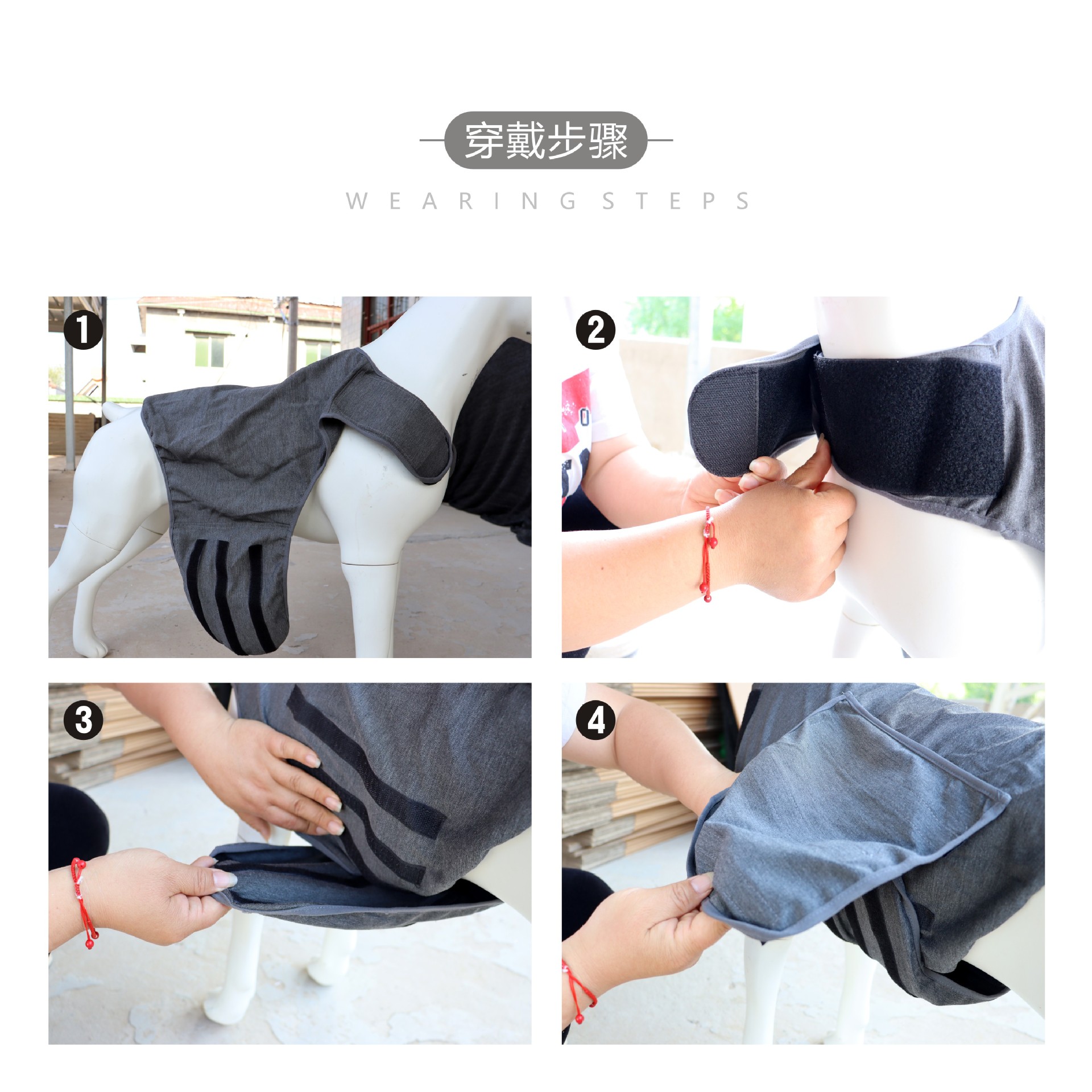 穿戴步骤

WEARING STEPS

1

2

3

4