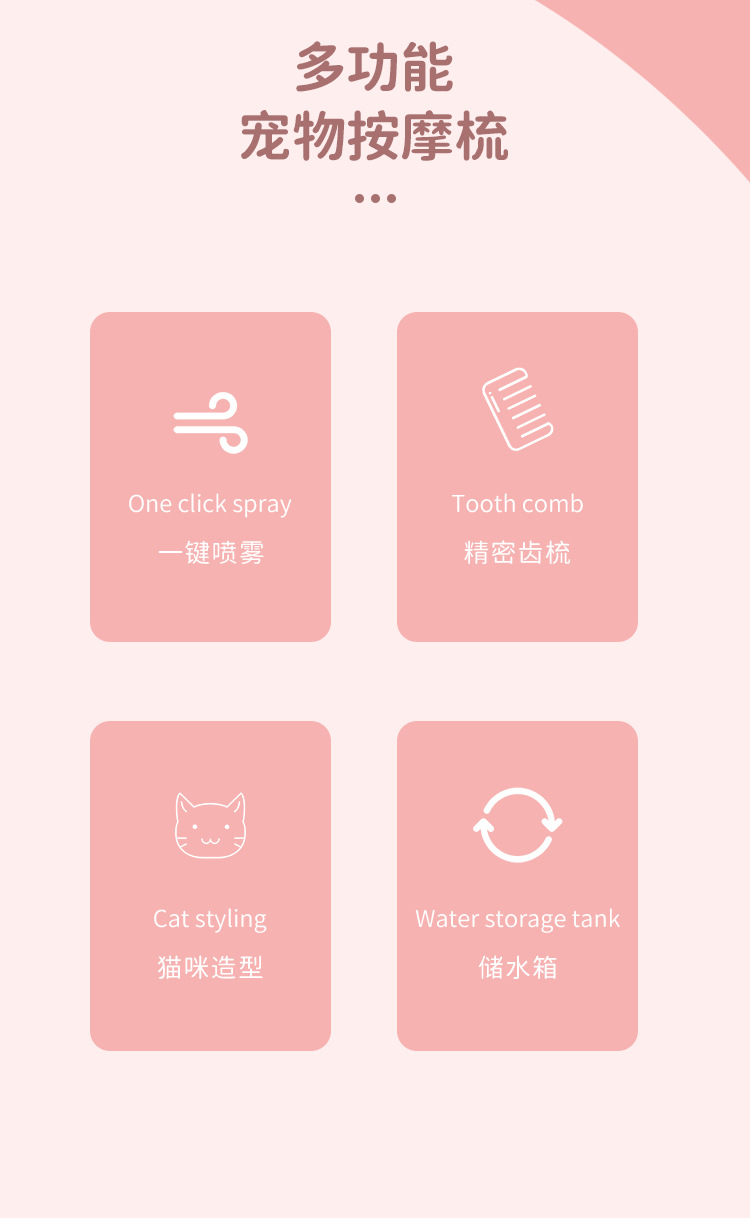 多功能
宠物按摩梳

One click spray
一键喷雾

Tooth comb
精密齿梳

Cat styling
猫咪造型

Water storage tank
储水箱