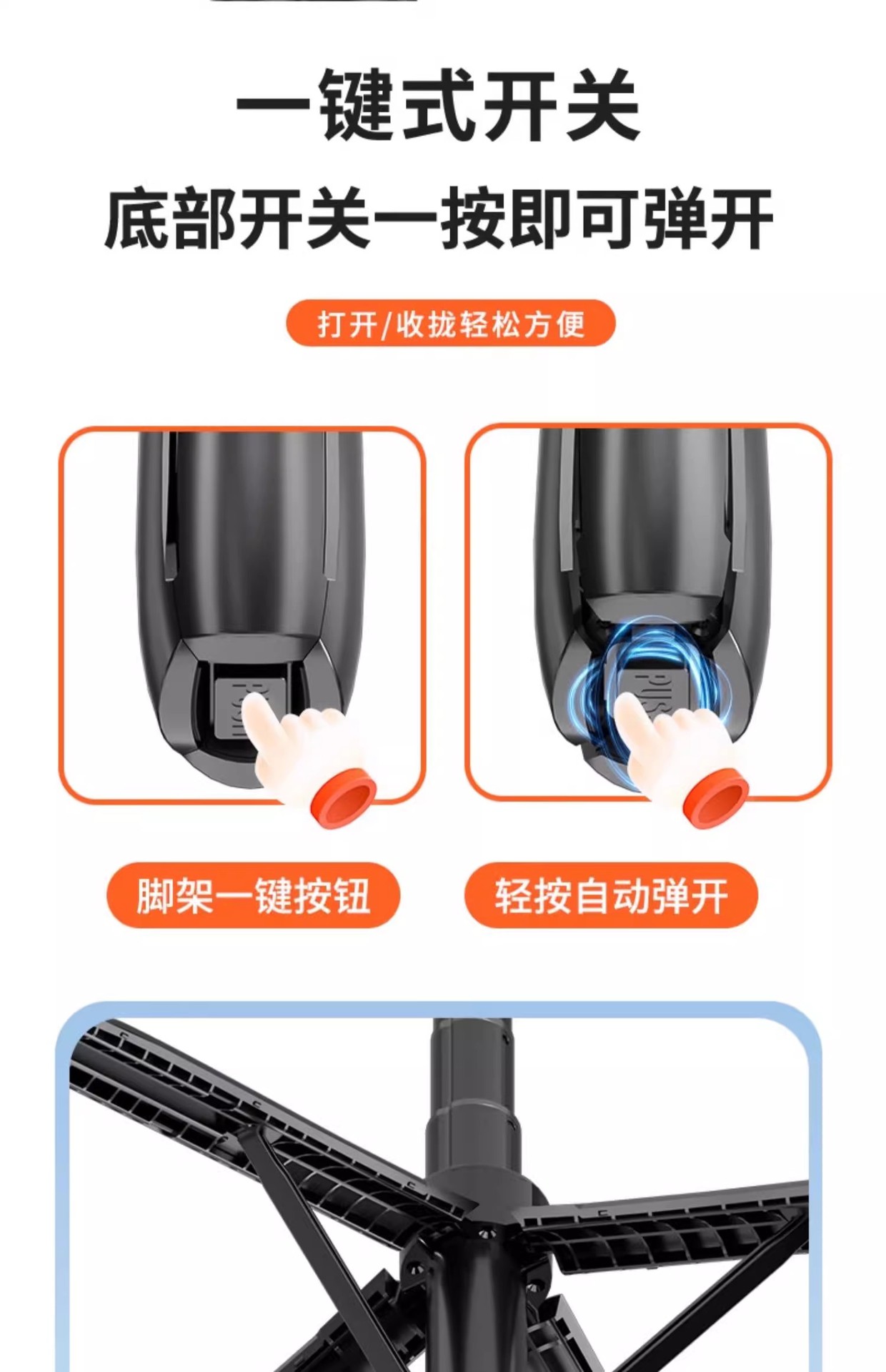 一键式开关

底部开关一按即可弹开

打开/收拢轻松方便

PUSH

PUSH

脚架一键按钮

轻按自动弹开