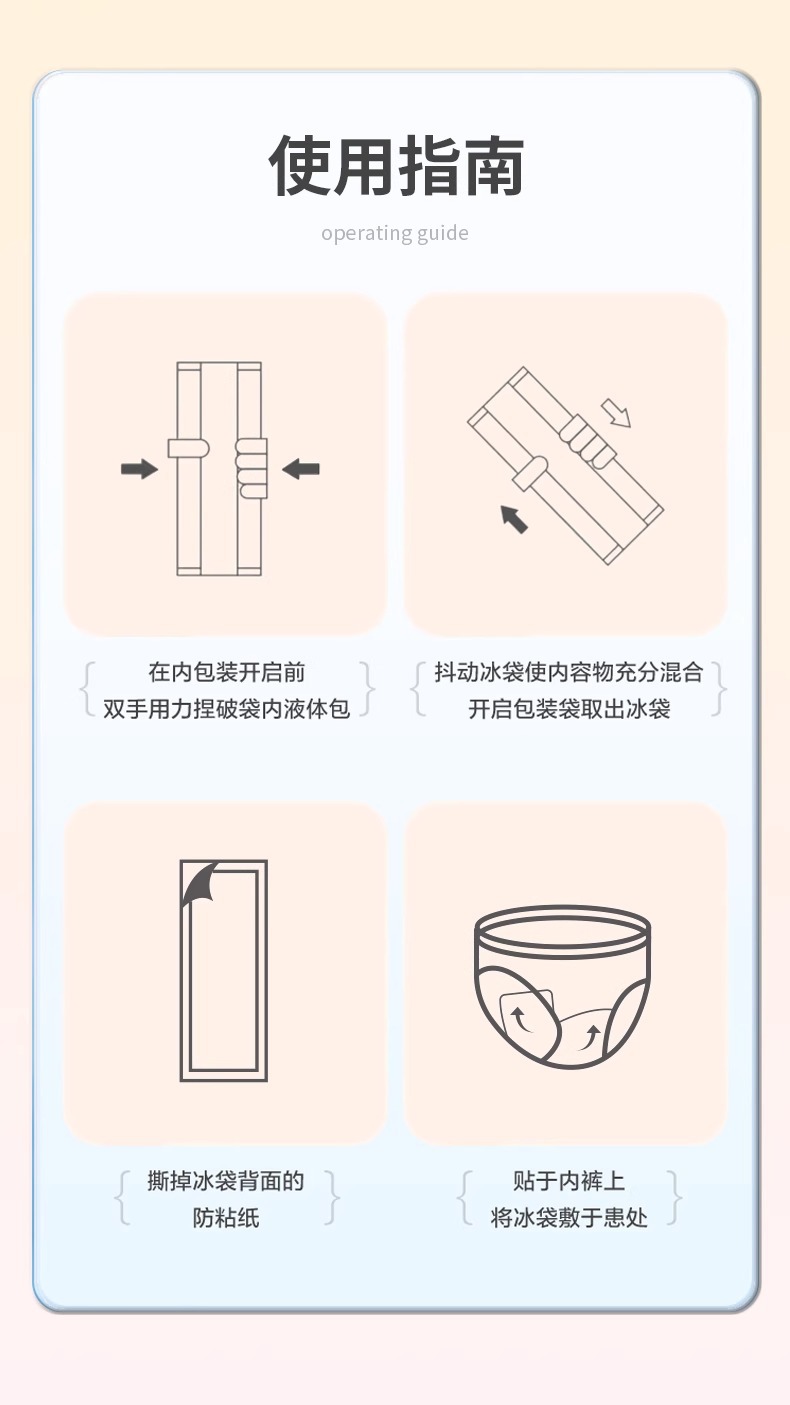 使用指南

operating guide

在内包装开启前
双手用力捏破袋内液体包

抖动冰袋使内容物充分混合
开启包装袋取出冰袋

撕掉冰袋背面的
防粘纸

贴于内裤上
将冰袋敷于患处