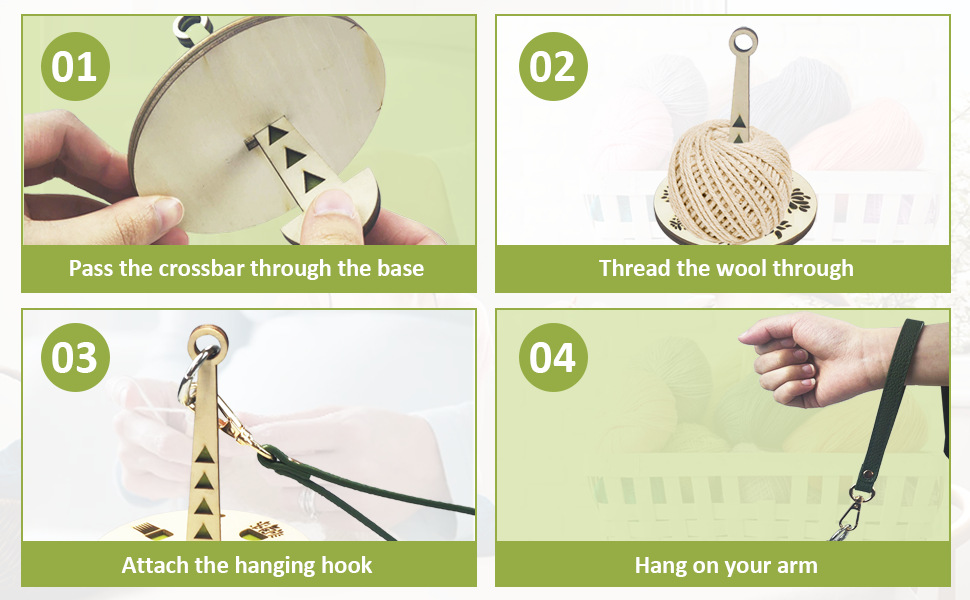 01

Pass the crossbar through the base

02

Thread the wool through

03

Attach the hanging hook

04

Hang on your arm