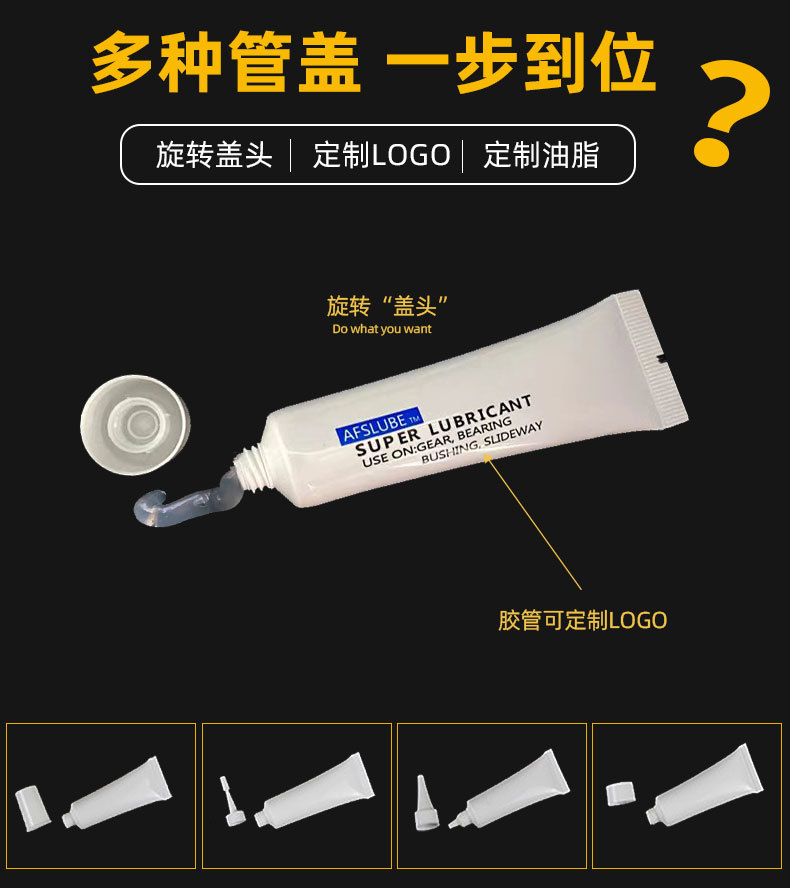 多种管盖 一步到位

?

旋转盖头 | 定制LOGO | 定制油脂

旋转“盖头”
Do what you want

AFSLUBE TM
SUPER LUBRICANT
USE ON:GEAR, BEARING
BUSHING, SLIDEWAY

胶管可定制LOGO