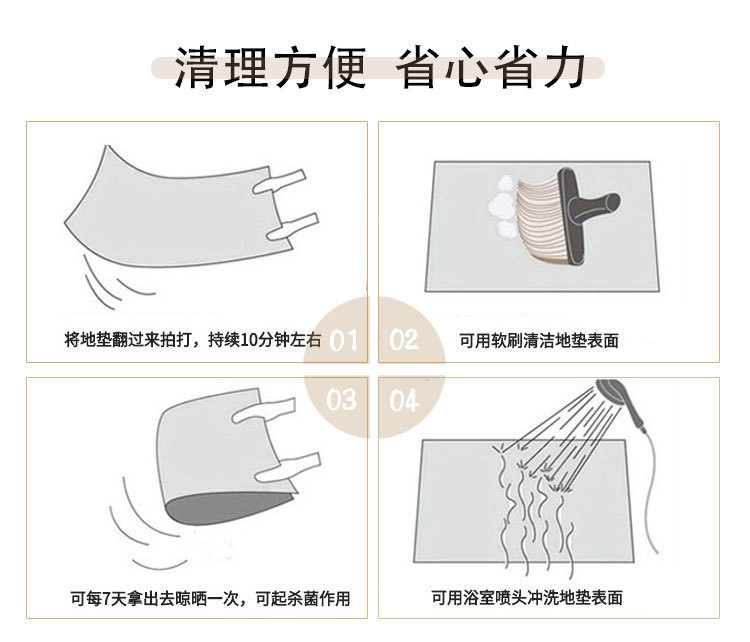 清理方便 省心省力

将地垫翻过来拍打，持续10分钟左右

01

02

可用软刷清洁地垫表面

03

04

可每7天拿出去晾晒一次，可起杀菌作用

可用浴室喷头冲洗地垫表面