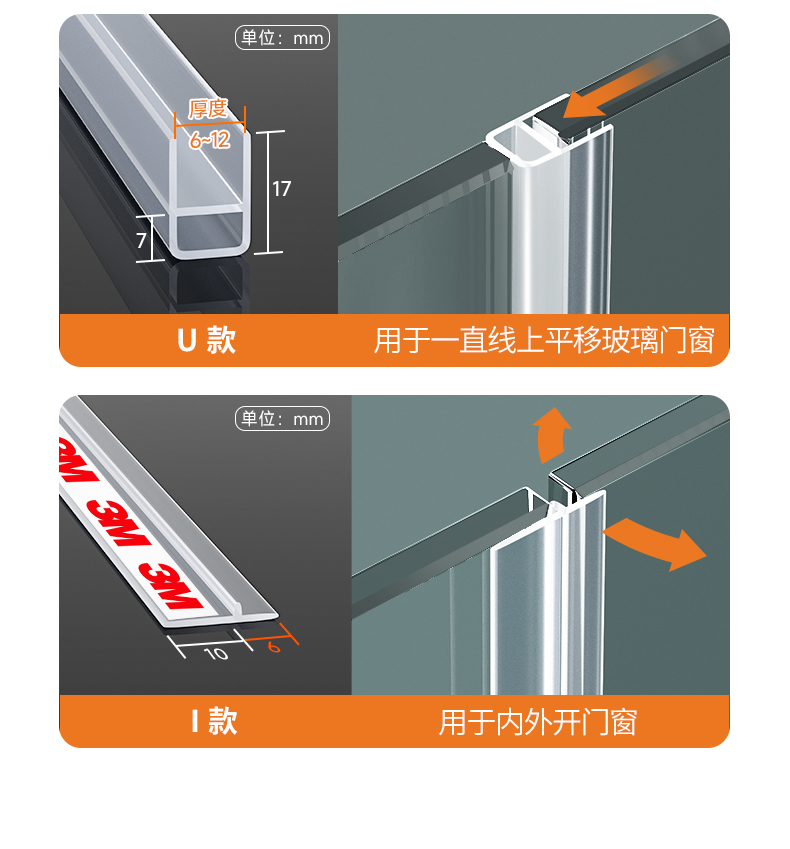 单位：mm

厚度

6~12

17

7

U 款

用于一直线上平移玻璃门窗

单位：mm

3M 3M 3M

10

6

I 款

用于内外开门窗