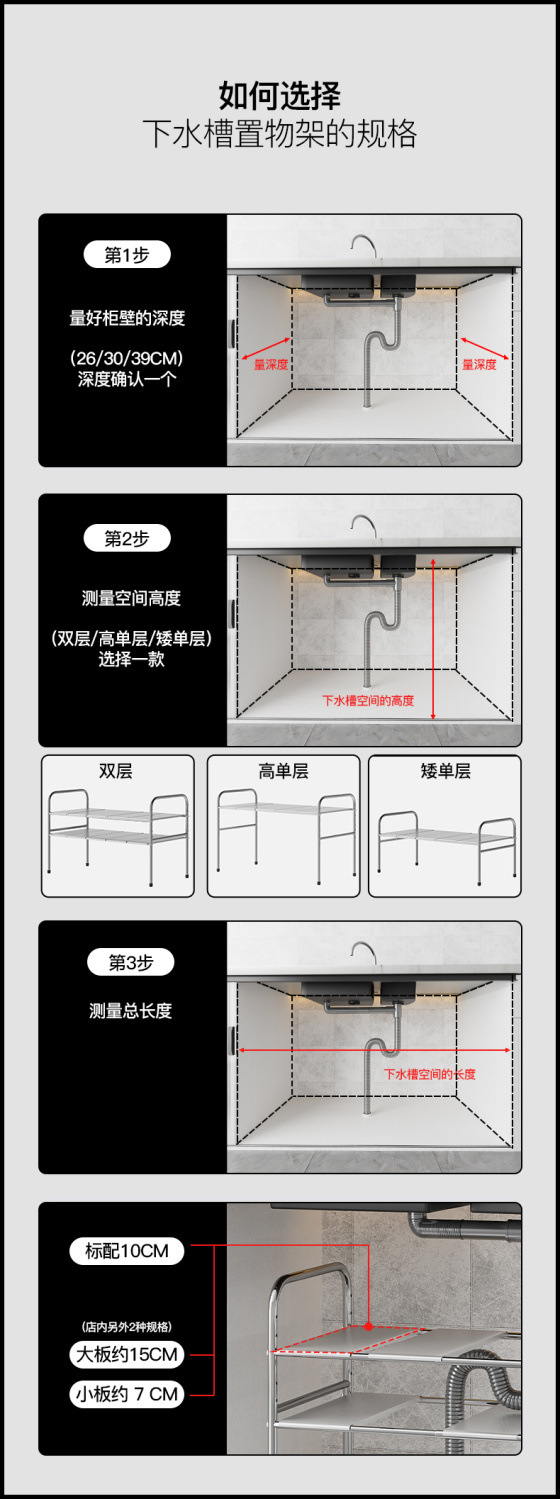 如何选择
下水槽置物架的规格

第1步
量好柜壁的深度
(26/30/39CM)
深度确认一个

量深度
量深度

第2步
测量空间高度
(双层/高单层/矮单层)
选择一款

下水槽空间的高度

双层
高单层
矮单层

第3步
测量总长度

下水槽空间的长度

标配10CM
(店内另外2种规格)
大板约15CM
小板约 7 CM