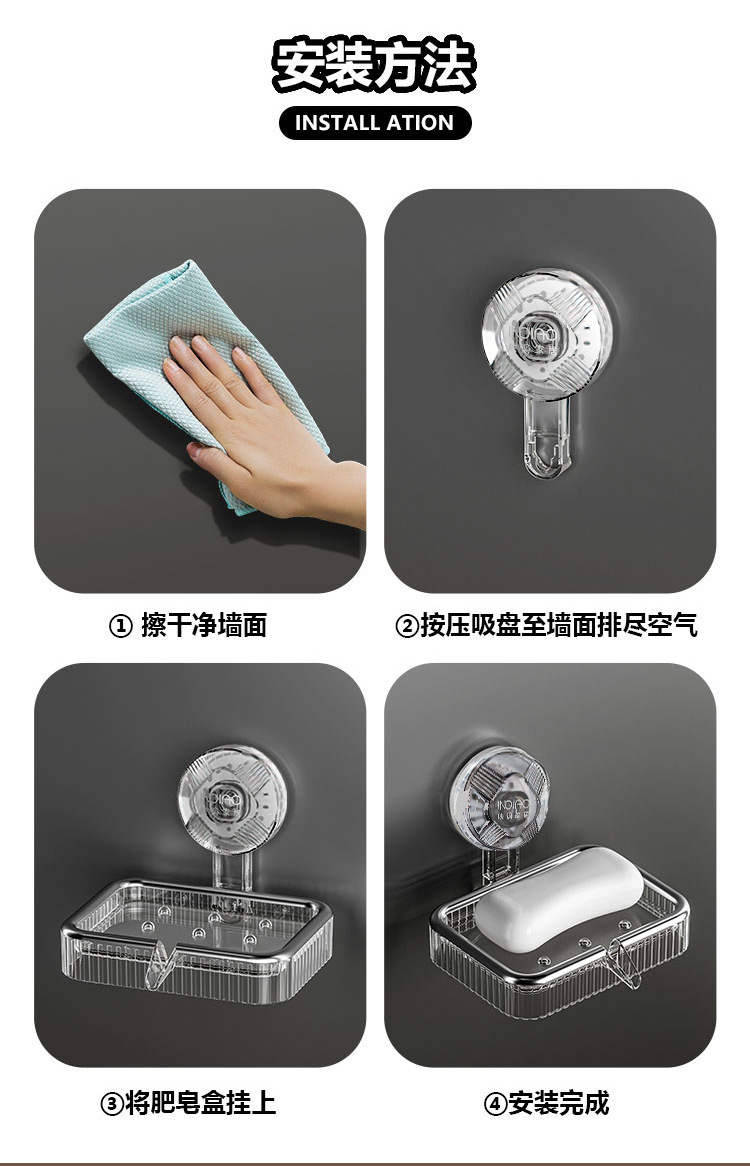 安装方法

INSTALL ATION

① 擦干净墙面

②按压吸盘至墙面排尽空气

③将肥皂盒挂上

④安装完成