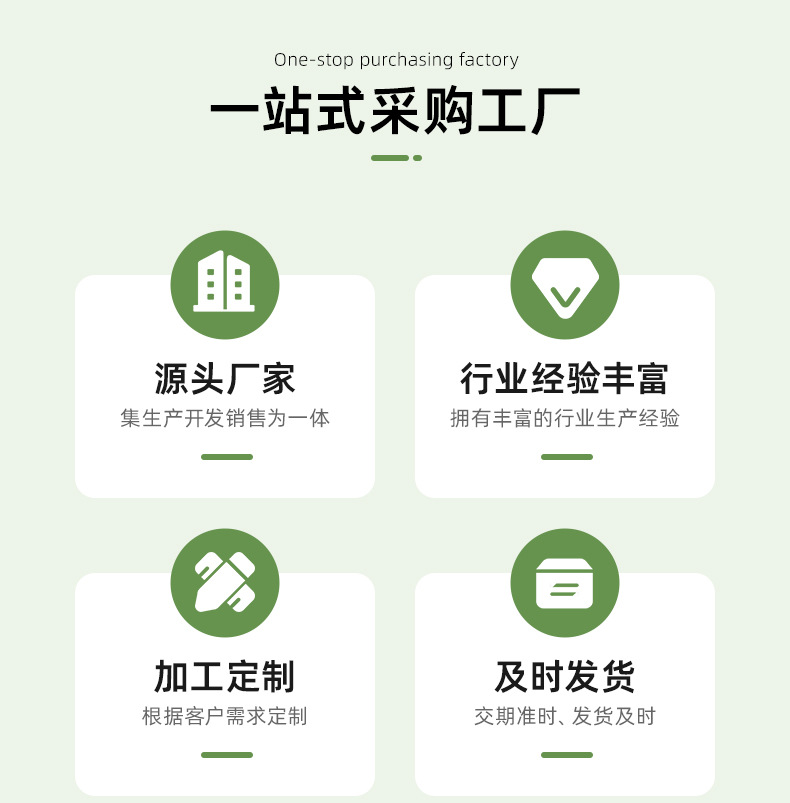 One-stop purchasing factory

一站式采购工厂

源头厂家
集生产开发销售为一体

行业经验丰富
拥有丰富的行业生产经验

加工定制
根据客户需求定制

及时发货
交期准时、发货及时