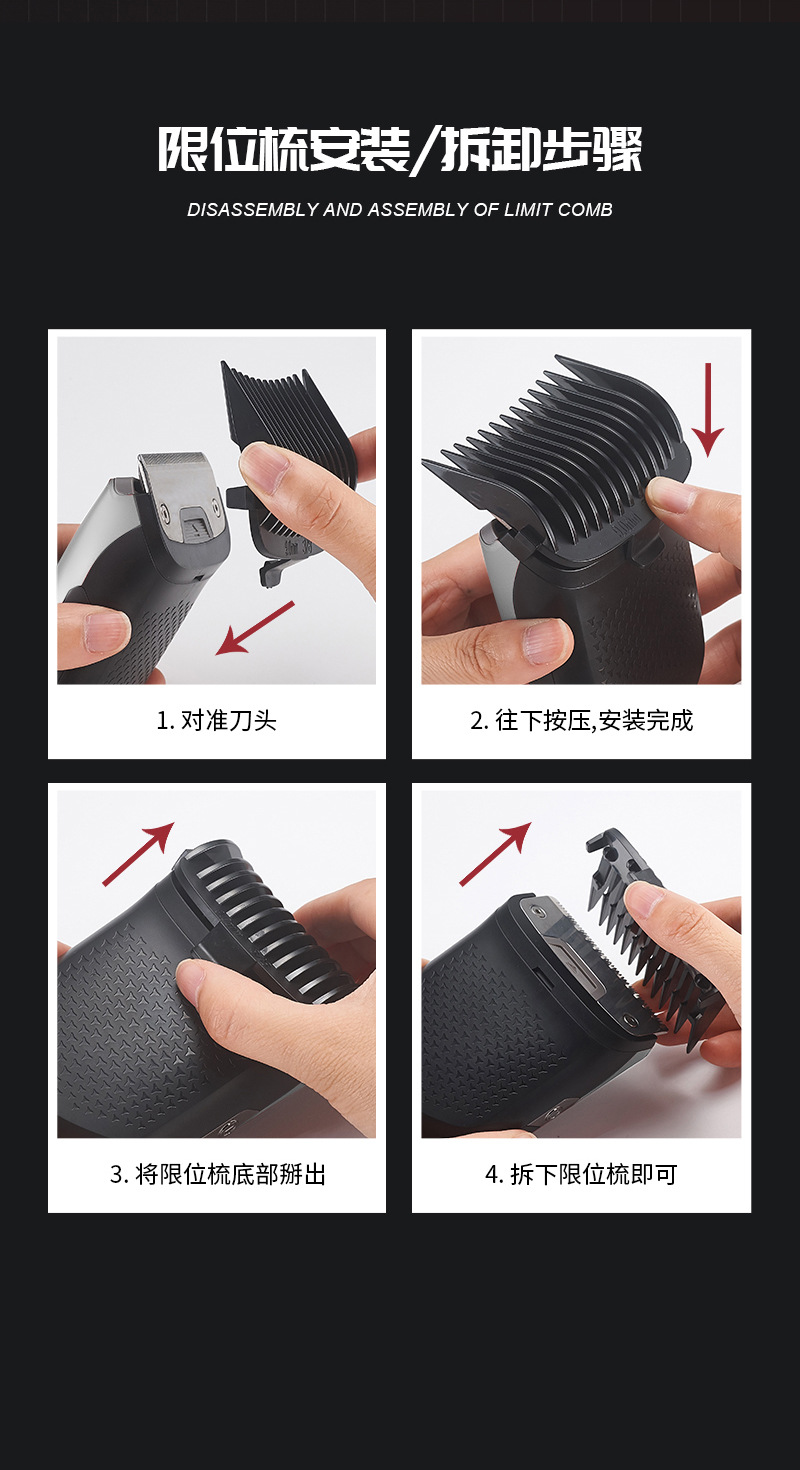 限位梳安装/拆卸步骤

DISASSEMBLY AND ASSEMBLY OF LIMIT COMB

1. 对准刀头

2. 往下按压,安装完成

3. 将限位梳底部掰出

4. 拆下限位梳即可