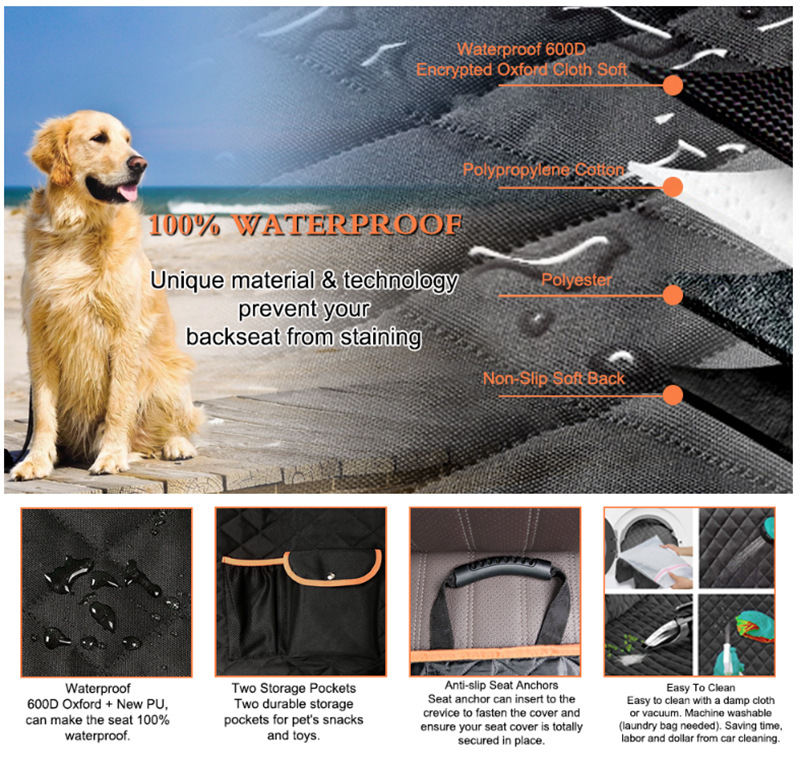 Waterproof 600D Encrypted Oxford Cloth Soft

Polypropylene Cotton

Polyester

Non-Slip Soft Back

100% WATERPROOF

Unique material & technology prevent your backseat from staining

Waterproof
600D Oxford + New PU, can make the seat 100% waterproof.

Two Storage Pockets
Two durable storage pockets for pet's snacks and toys.

Anti-slip Seat Anchors
Seat anchor can insert to the crevice to fasten the cover and ensure your seat cover is totally secured in place.

Easy To Clean
Easy to clean with a damp cloth or vacuum. Machine washable (laundry bag needed). Saving time, labor and dollar from car cleaning.