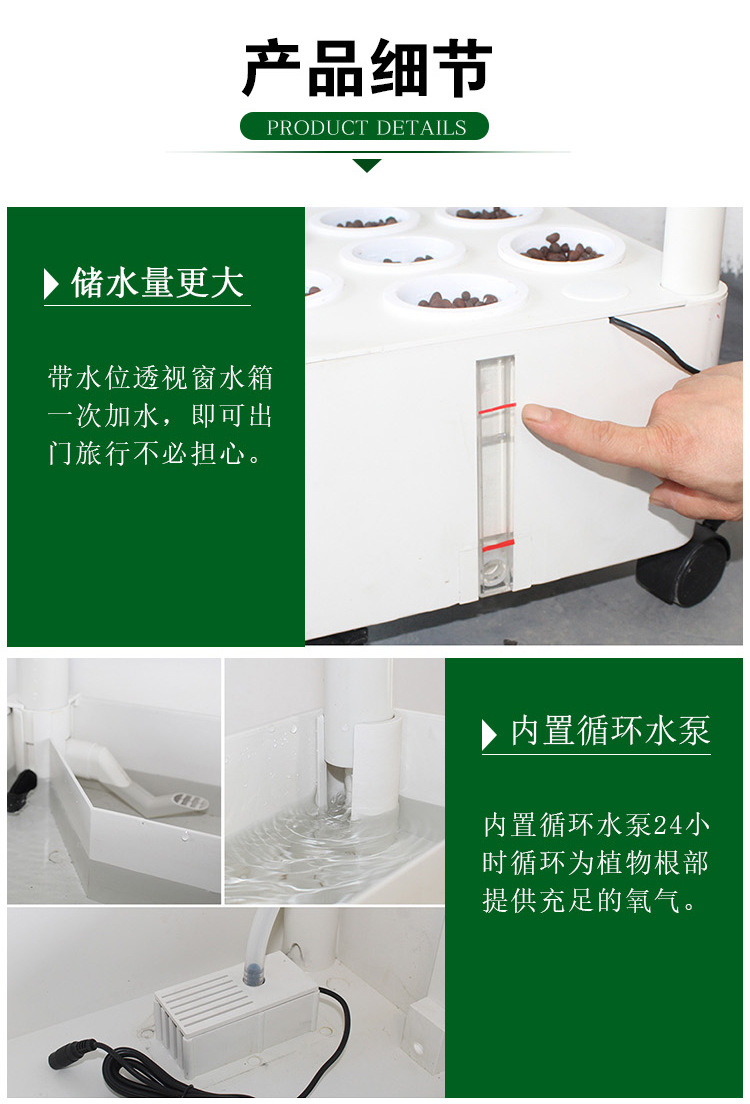 产品细节

PRODUCT DETAILS

储水量更大

带水位透视窗水箱一次加水，即可出门旅行不必担心。

内置循环水泵

内置循环水泵24小时循环为植物根部提供充足的氧气。