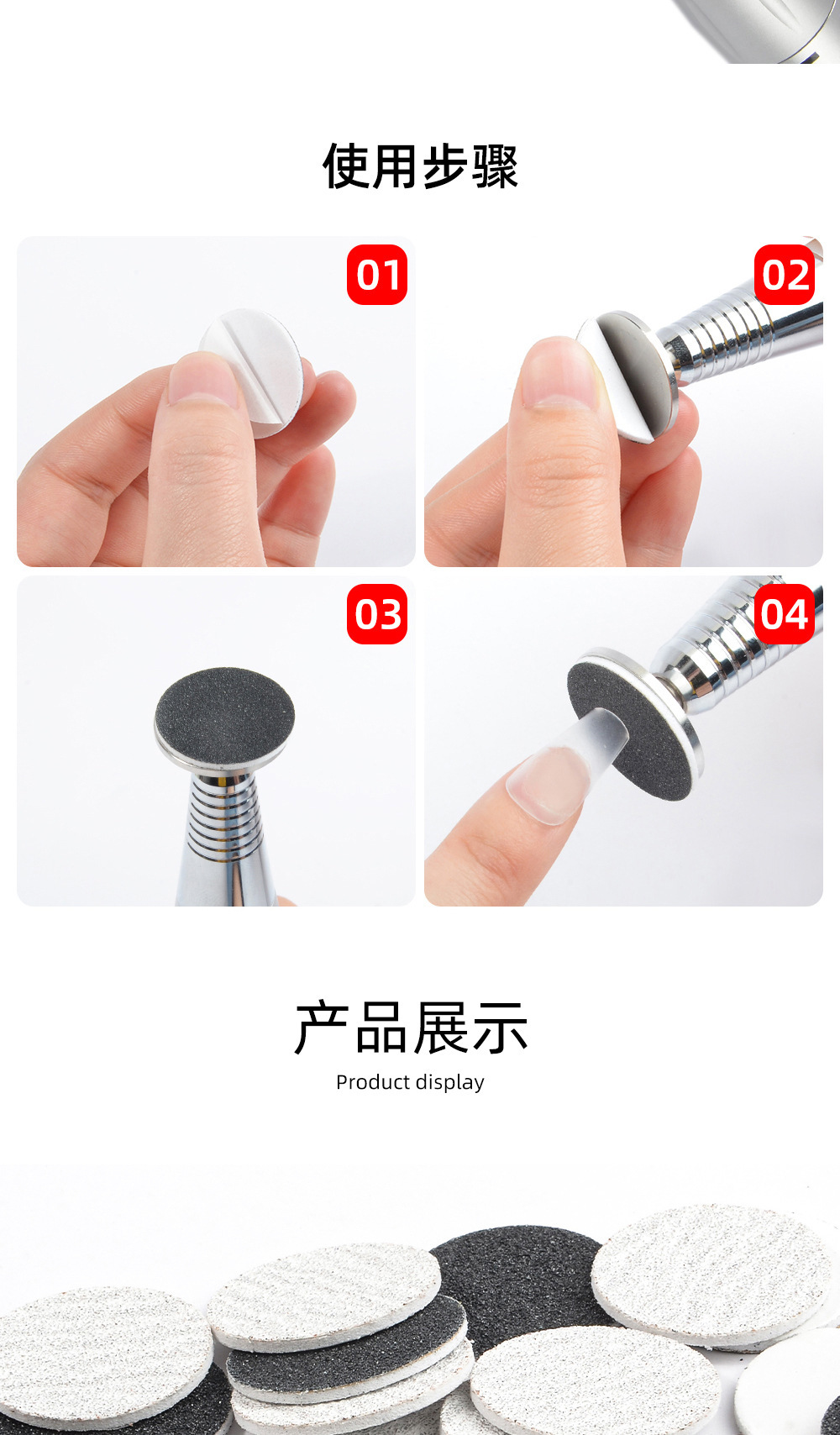 使用步骤

01

02

03

04

产品展示

Product display