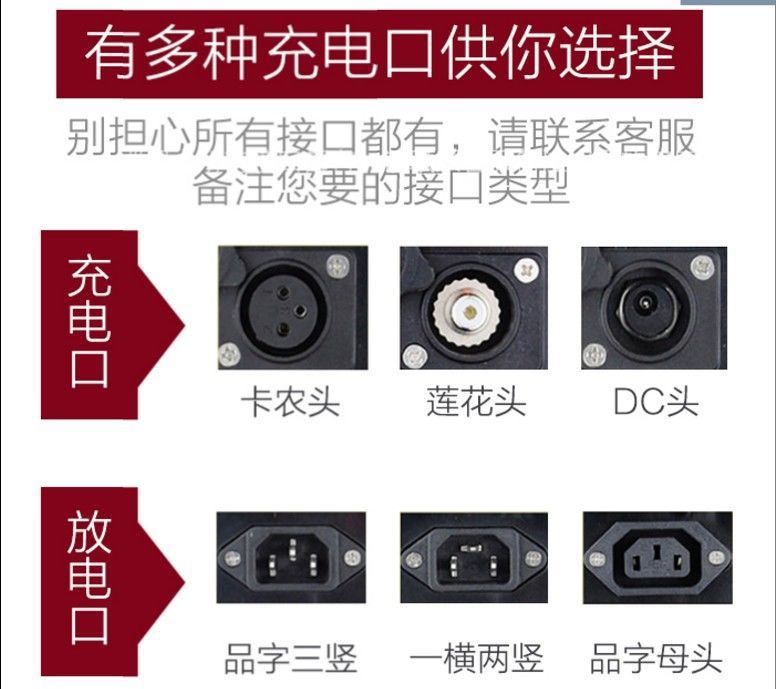 有多种充电口供你选择

别担心所有接口都有，请联系客服备注您要的接口类型

充电口

卡农头

莲花头

DC头

放电口

品字三竖

一横两竖

品字母头