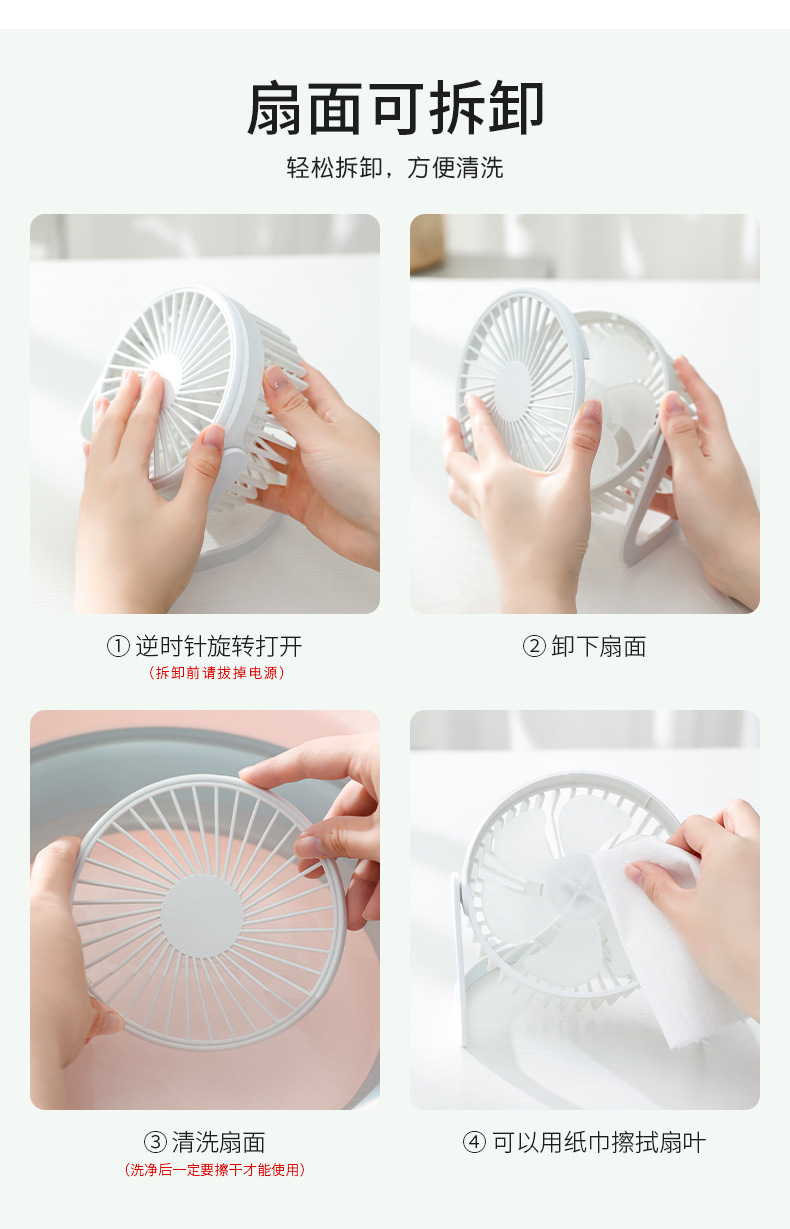 扇面可拆卸

轻松拆卸，方便清洗

① 逆时针旋转打开
（拆卸前请拔掉电源）

② 卸下扇面

③ 清洗扇面
（洗净后一定要擦干才能使用）

④ 可以用纸巾擦拭扇叶