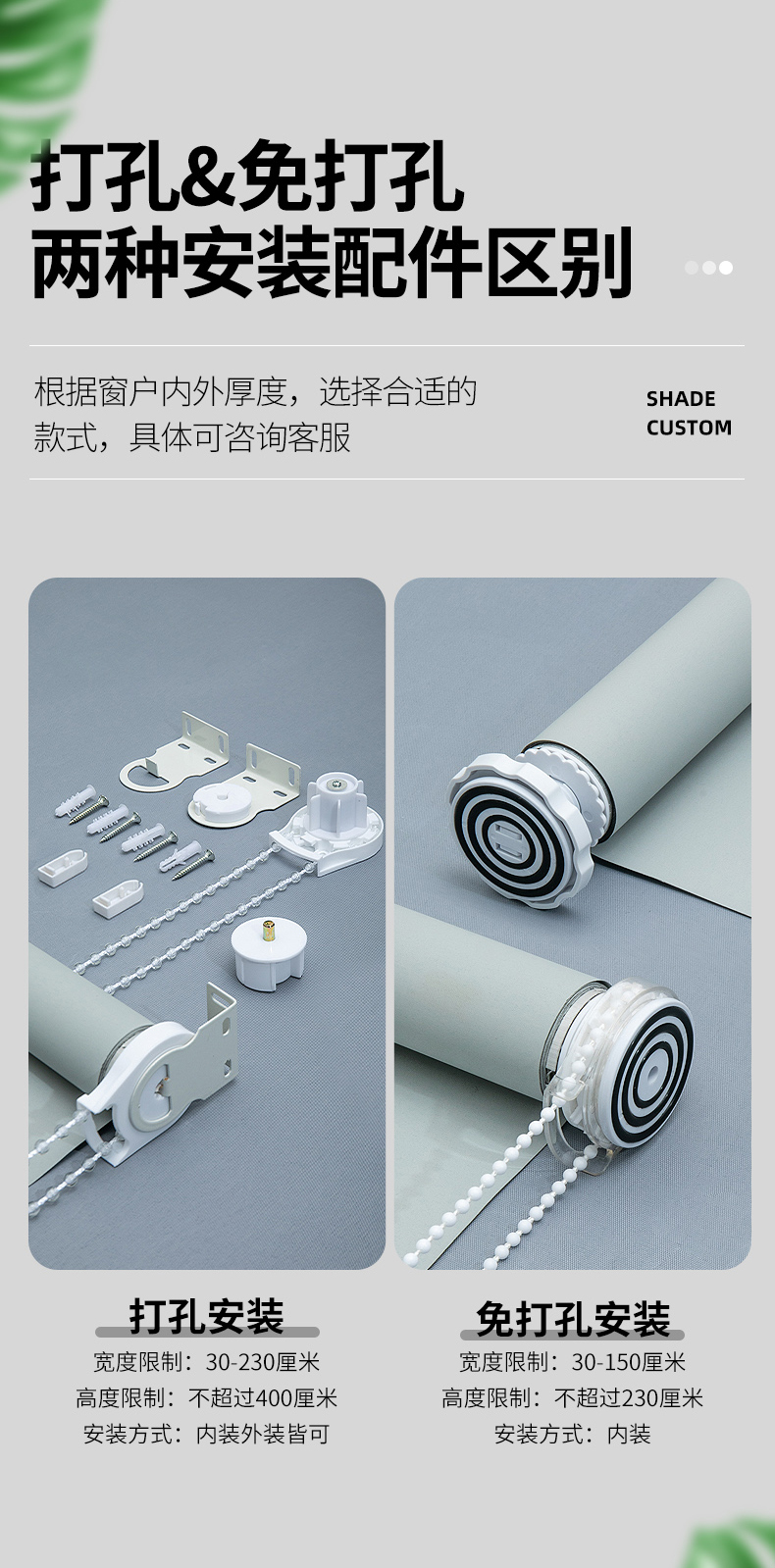 打孔&免打孔
两种安装配件区别

根据窗户内外厚度，选择合适的款式，具体可咨询客服

SHADE
CUSTOM

打孔安装
宽度限制：30-230厘米
高度限制：不超过400厘米
安装方式：内装外装皆可

免打孔安装
宽度限制：30-150厘米
高度限制：不超过230厘米
安装方式：内装