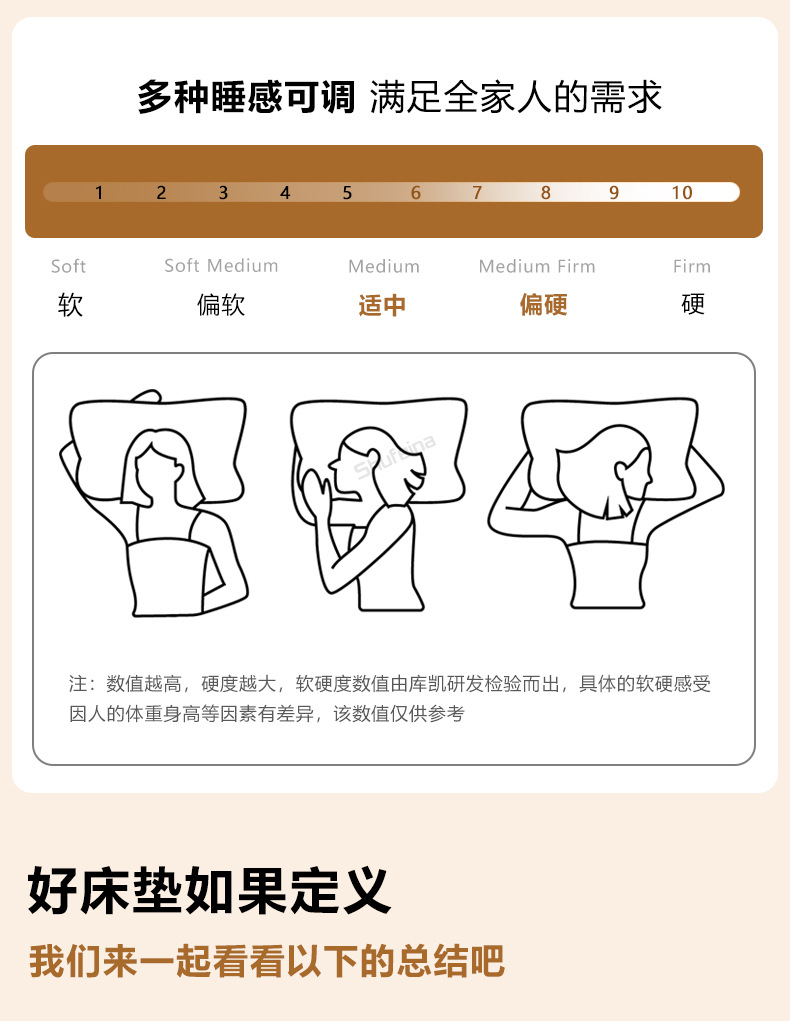 多种睡感可调 满足全家人的需求

1 2 3 4 5 6 7 8 9 10

Soft
软

Soft Medium
偏软

Medium
适中

Medium Firm
偏硬

Firm
硬

注：数值越高，硬度越大，软硬度数值由库凯研发检验而出，具体的软硬感受因人的体重身高等因素有差异，该数值仅供参考

好床垫如果定义

我们来一起看看以下的总结吧