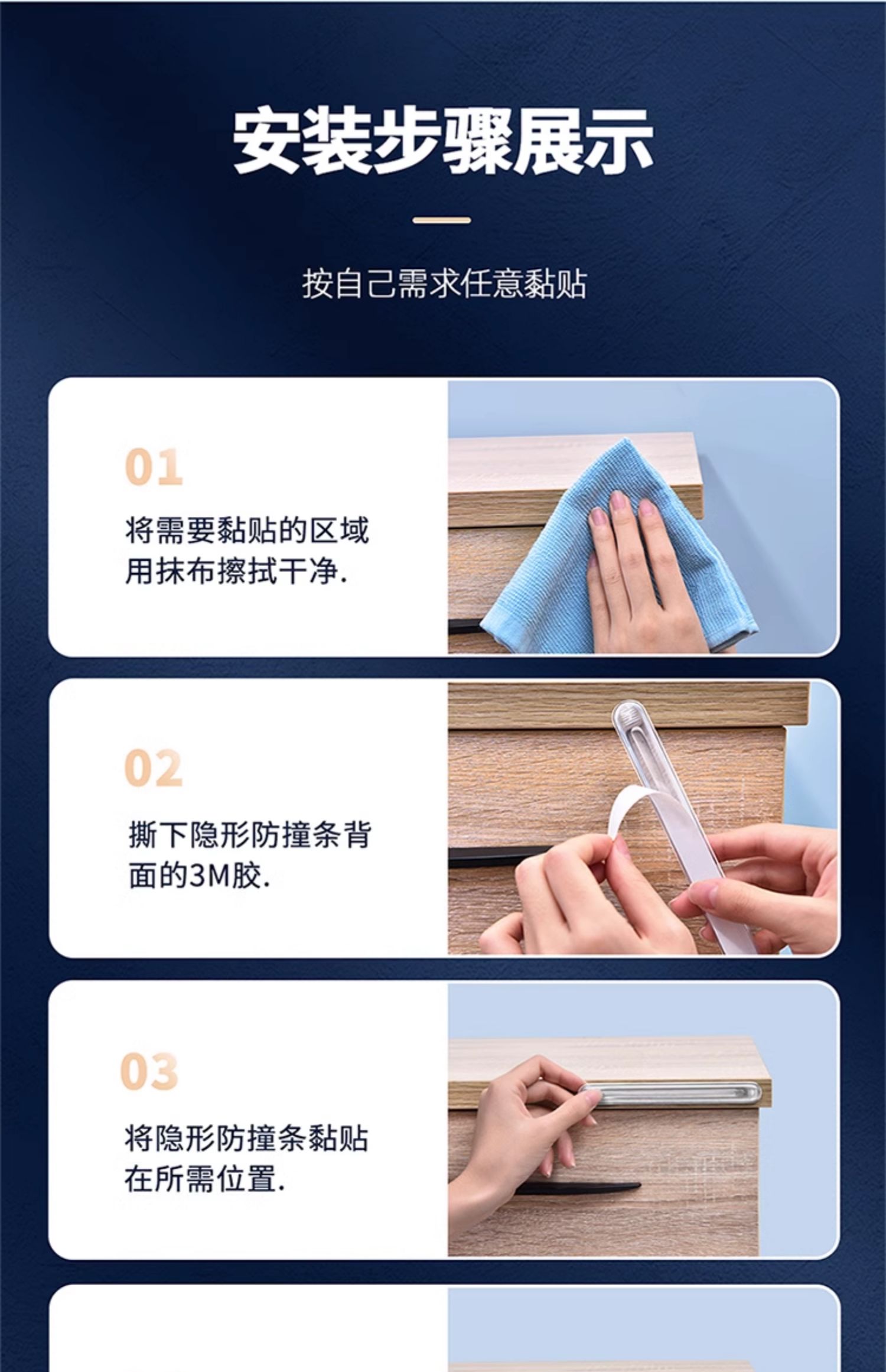 安装步骤展示

按自己需求任意黏贴

01

将需要黏贴的区域用抹布擦拭干净.

02

撕下隐形防撞条背面的3M胶.

03

将隐形防撞条黏贴在所需位置.