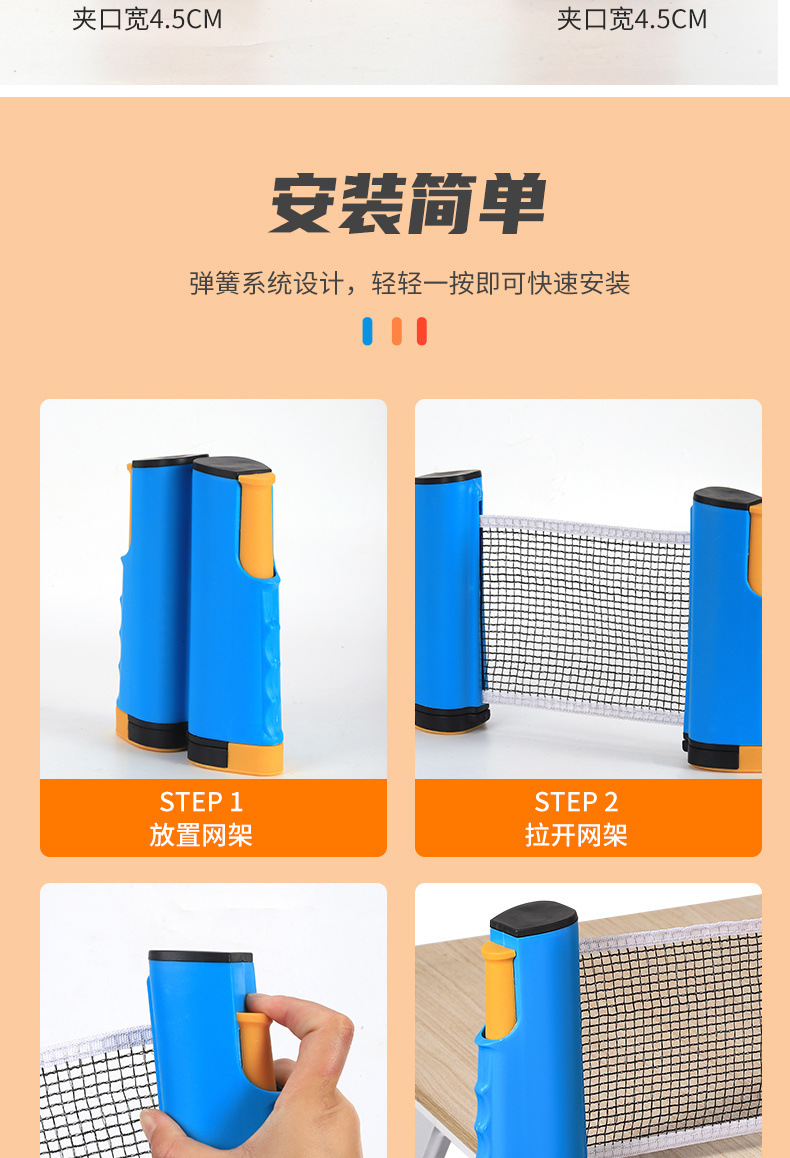 夹口宽4.5CM

夹口宽4.5CM

安装简单

弹簧系统设计，轻轻一按即可快速安装

STEP 1
放置网架

STEP 2
拉开网架