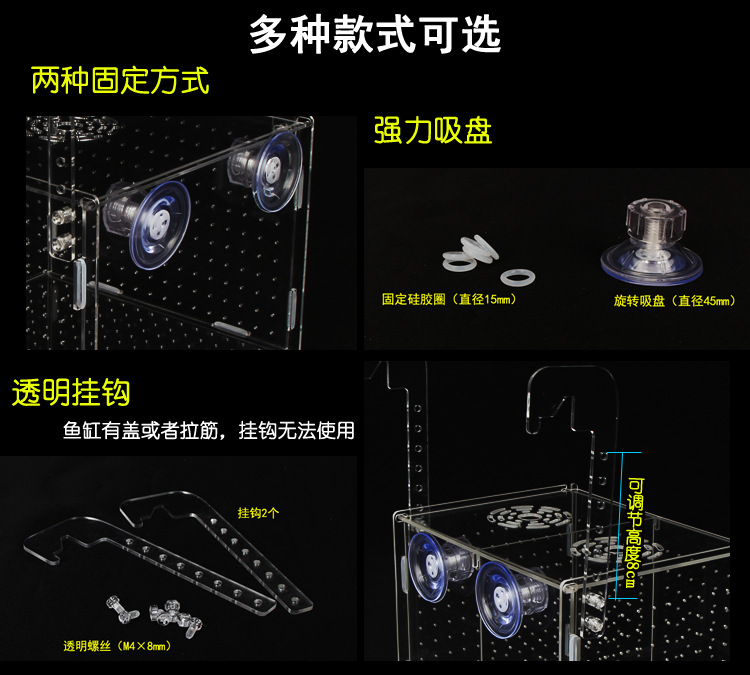 多种款式可选

两种固定方式

强力吸盘

固定硅胶圈（直径15mm）

旋转吸盘（直径45mm）

透明挂钩

鱼缸有盖或者拉筋，挂钩无法使用

挂钩2个

透明螺丝（M4×8mm）

可调节高度8cm