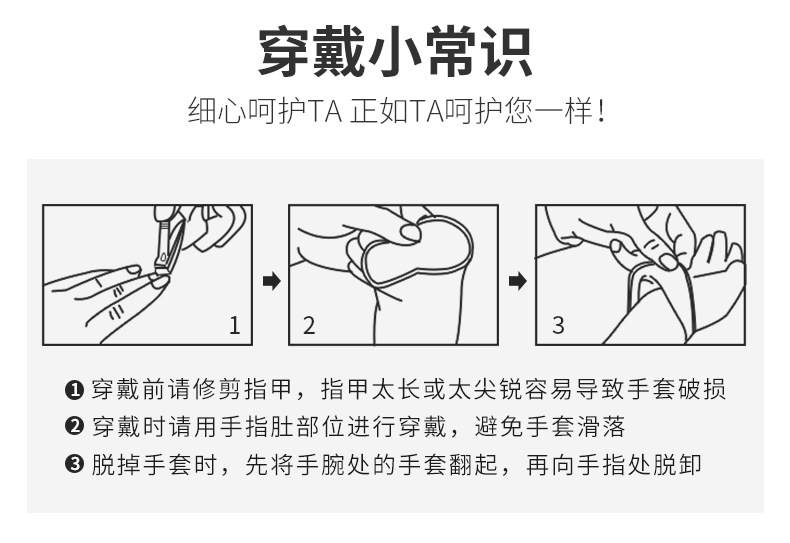 穿戴小常识

细心呵护TA 正如TA呵护您一样！

1

2

3

❶ 穿戴前请修剪指甲，指甲太长或太尖锐容易导致手套破损

❷ 穿戴时请用手指肚部位进行穿戴，避免手套滑落

❸ 脱掉手套时，先将手腕处的手套翻起，再向手指处脱卸