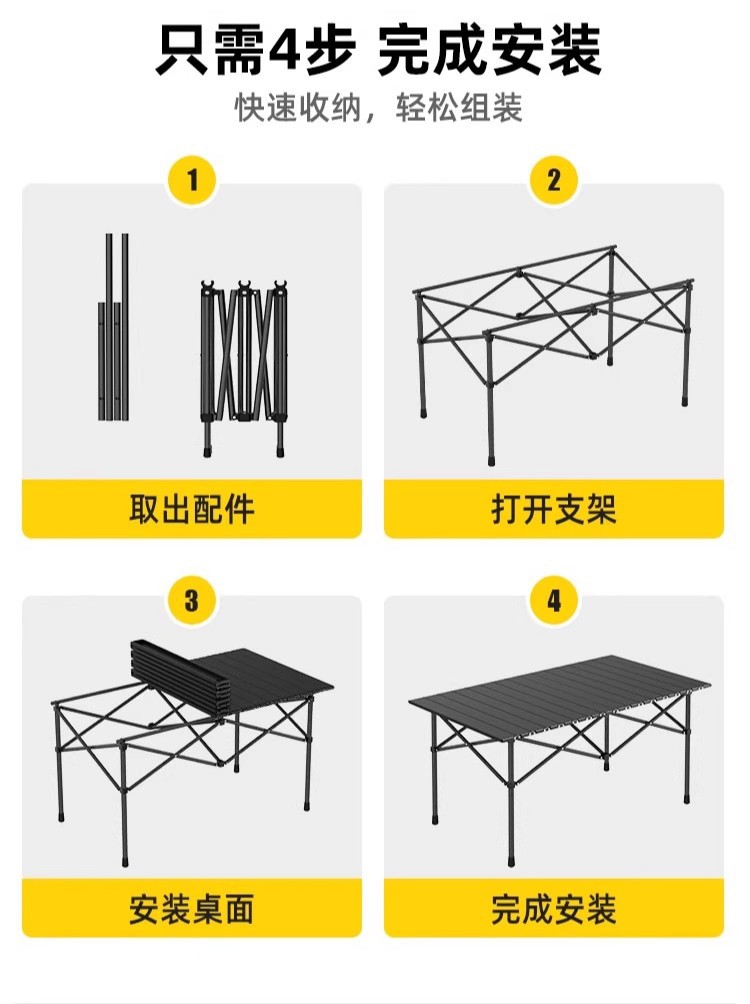 只需4步 完成安装

快速收纳，轻松组装

1

取出配件

2

打开支架

3

安装桌面

4

完成安装