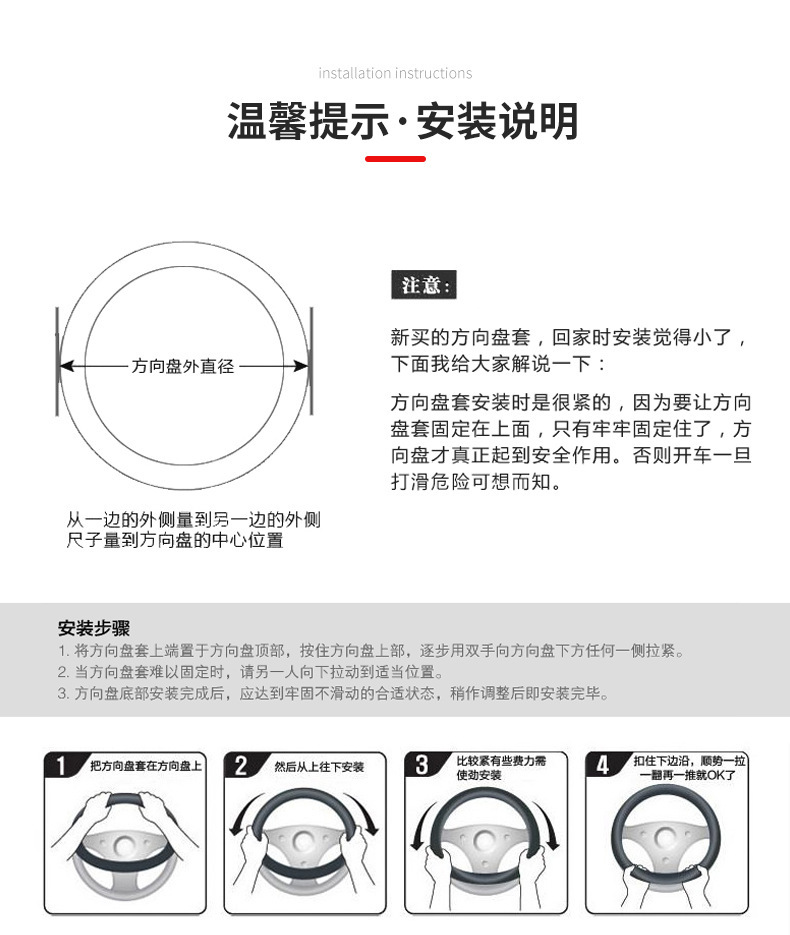 installation instructions

温馨提示·安装说明

方向盘外直径

从一边的外侧量到另一边的外侧
尺子量到方向盘的中心位置

注意：

新买的方向盘套，回家时安装觉得小了，下面我给大家解说一下：

方向盘套安装时是很紧的，因为要让方向盘套固定在上面，只有牢牢固定住了，方向盘才真正起到安全作用。否则开车一旦打滑危险可想而知。

安装步骤
1. 将方向盘套上端置于方向盘顶部，按住方向盘上部，逐步用双手向方向盘下方任何一侧拉紧。
2. 当方向盘套难以固定时，请另一人向下拉动到适当位置。
3. 方向盘底部安装完成后，应达到牢固不滑动的合适状态，稍作调整后即安装完毕。

1 把方向盘套在方向盘上

2 然后从上往下安装

3 比较紧有些费力需使劲安装

4 扣住下边沿，顺势一拉一翻再一推就OK了