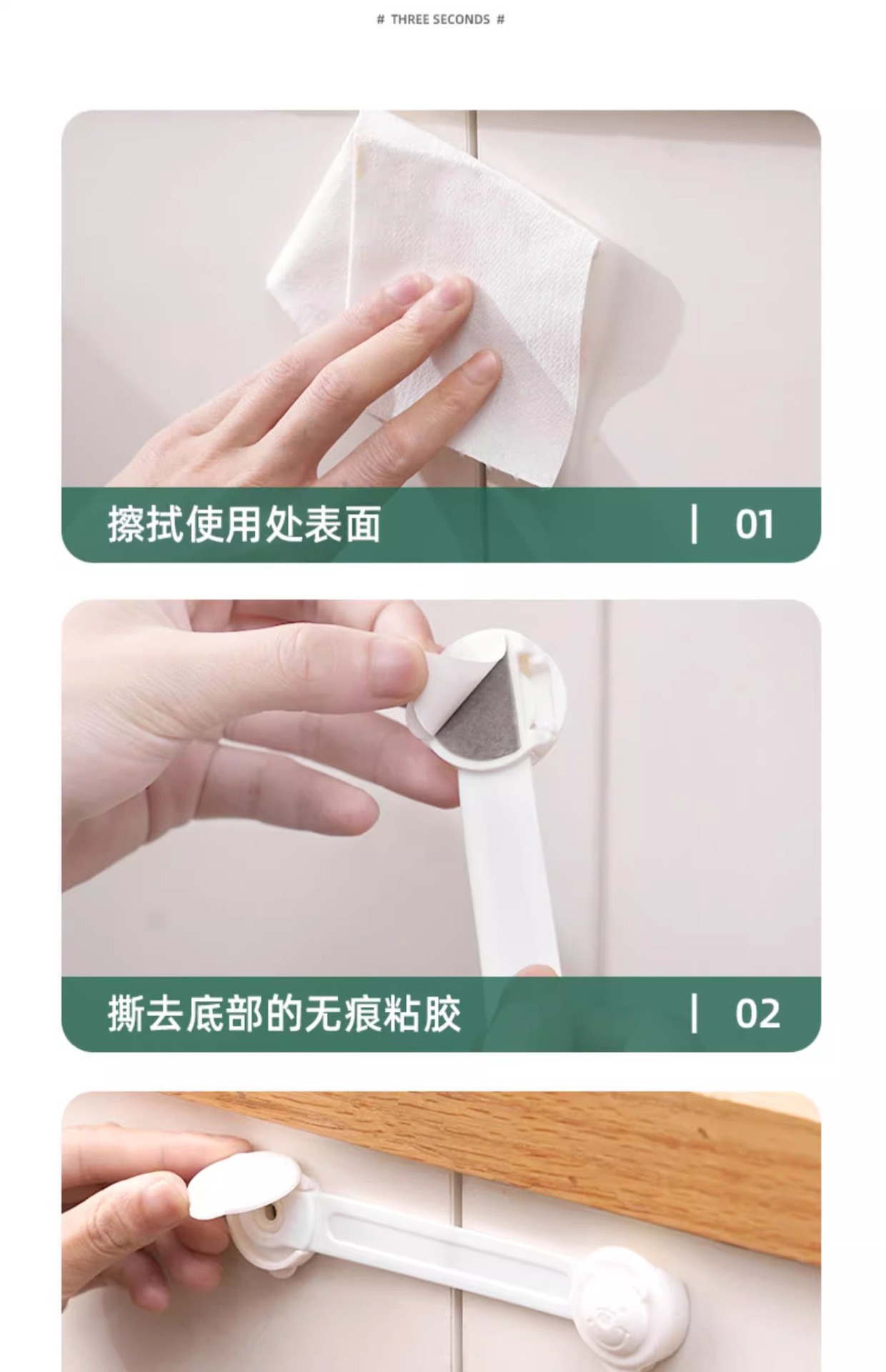 # THREE SECONDS #

擦拭使用处表面 | 01

撕去底部的无痕粘胶 | 02