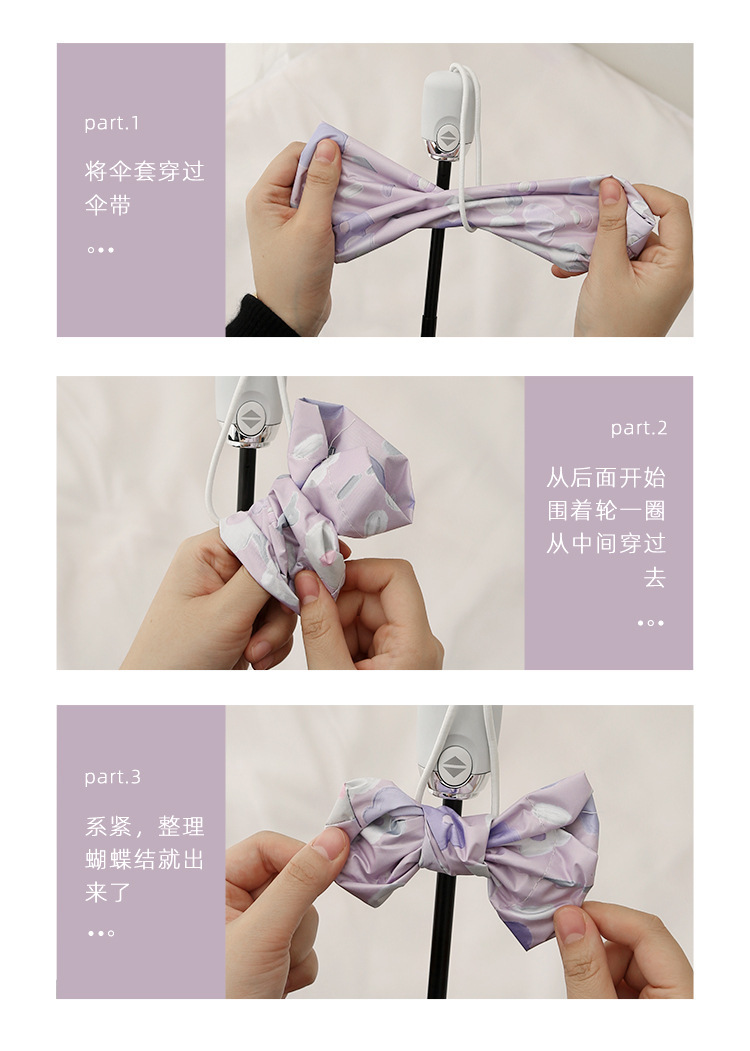 part.1

将伞套穿过伞带

part.2

从后面开始围着轮一圈从中间穿过去

part.3

系紧，整理蝴蝶结就出来了