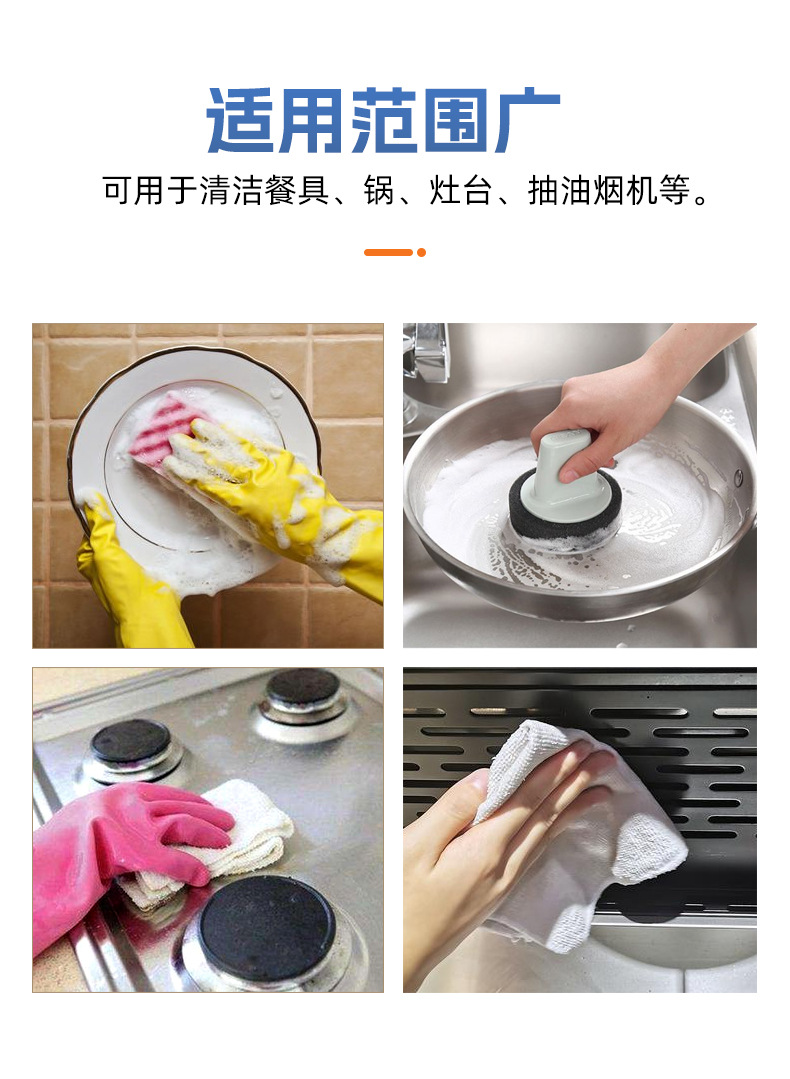 适用范围广

可用于清洁餐具、锅、灶台、抽油烟机等。