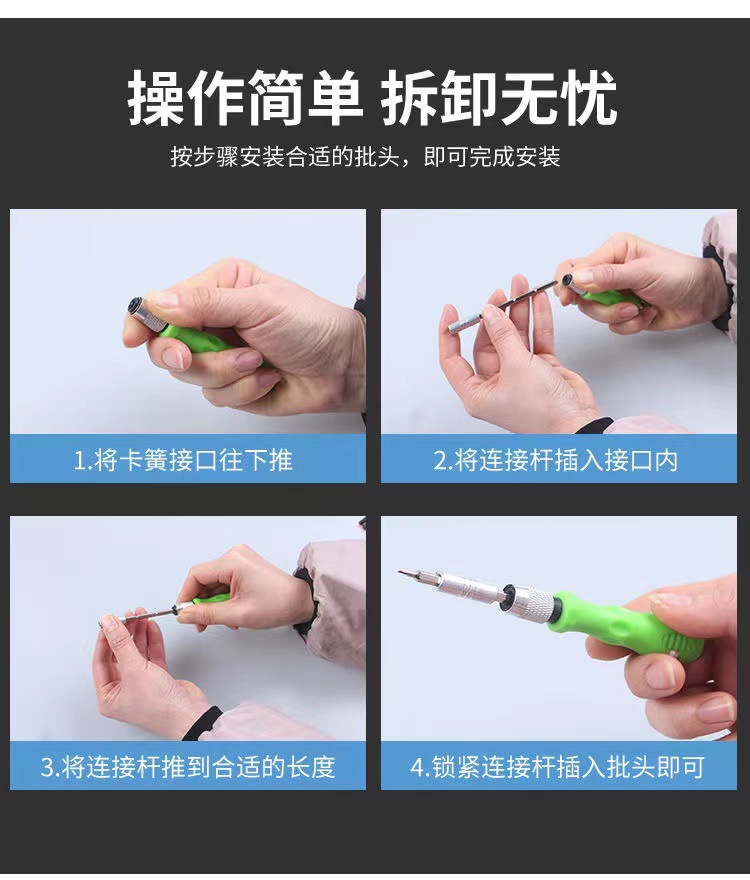 操作简单 拆卸无忧

按步骤安装合适的批头，即可完成安装

1.将卡簧接口往下推

2.将连接杆插入接口内

3.将连接杆推到合适的长度

4.锁紧连接杆插入批头即可