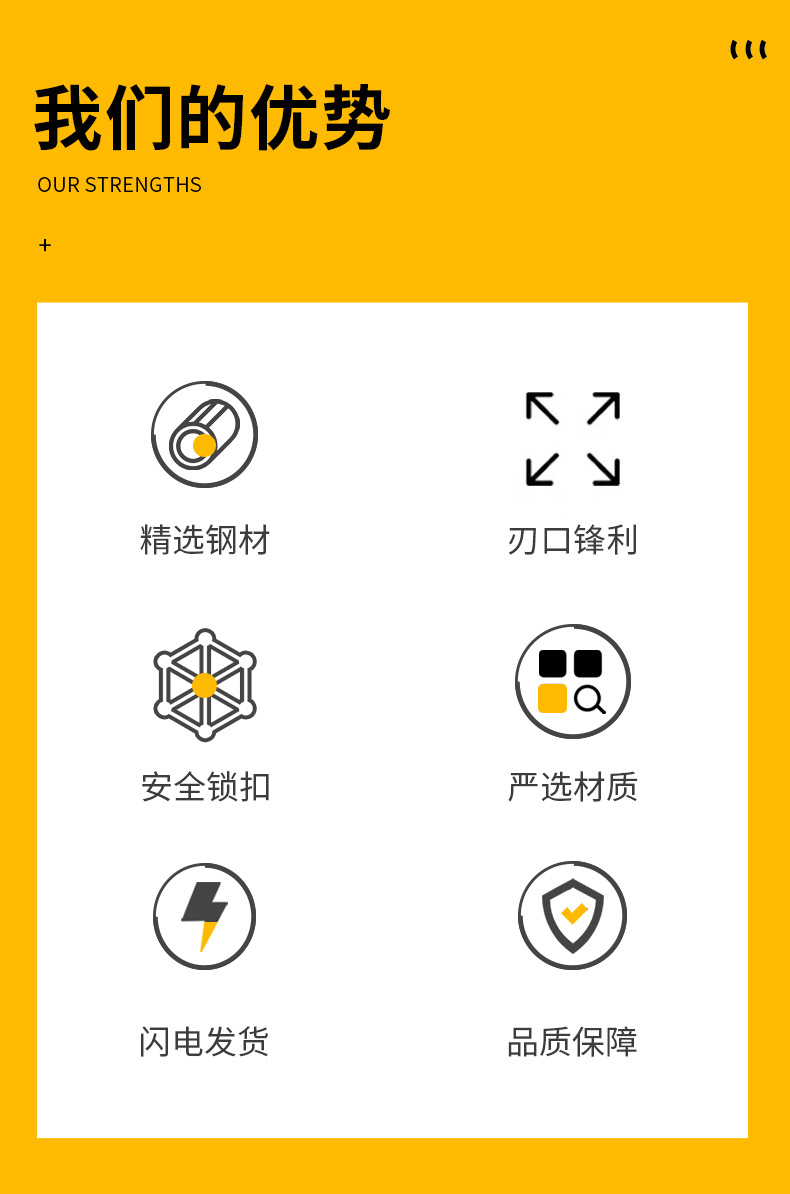 我们的优势
OUR STRENGTHS

+

精选钢材

刃口锋利

安全锁扣

严选材质

闪电发货

品质保障